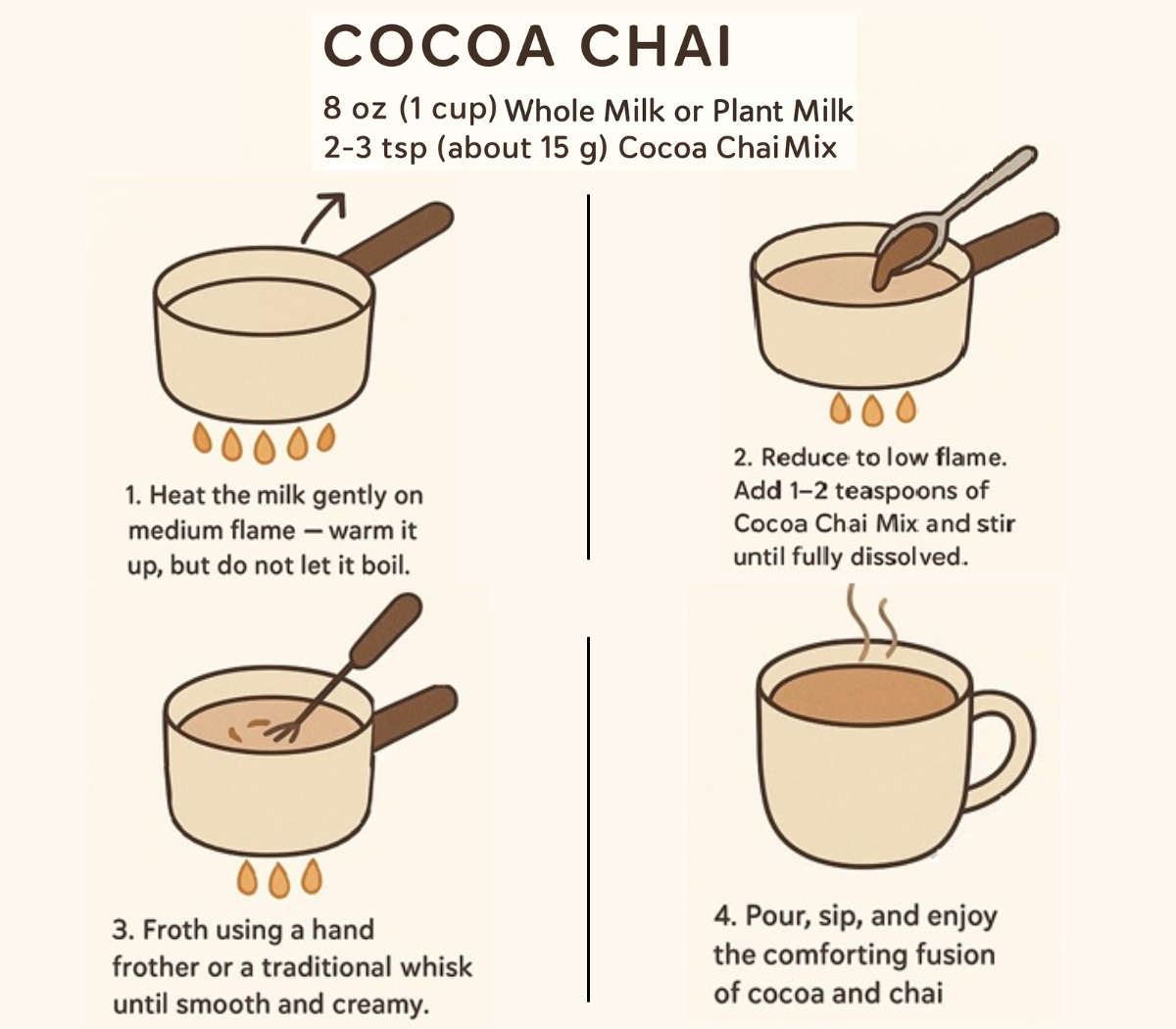 COCOA CHAI

8 oz (1 cup) Whole Milk or Plant Milk
2-3 tsp (about 15 g) Cocoa Chai Mix

1. Heat the milk gently on medium flame — warm it up, but do not let it boil.

2. Reduce to low flame. Add 1–2 teaspoons of Cocoa Chai Mix and stir until fully dissolved.

3. Froth using a hand frother or a traditional whisk until smooth and creamy.

4. Pour, sip, and enjoy the comforting fusion of cocoa and chai