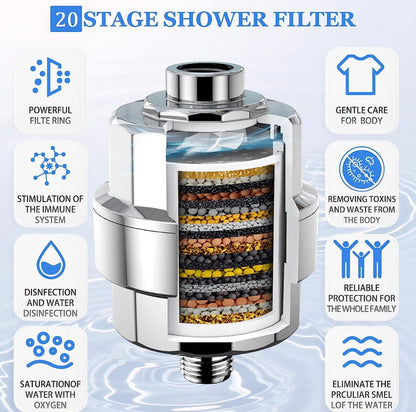 20 STAGE SHOWER FILTER

POWERFUL FILTE RING

STIMULATION OF THE IMMUNE SYSTEM

DISNFECTION AND WATER DISINFECTION

SATURATIONOF WATER WITH OXYGEN

GENTLE CARE FOR BODY

REMOVING TOXINS AND WASTE FROM THE BODY

RELIABLE PROTECTION FOR THE WHOLE FAMILY

ELIMINATE THE PRCULIAR SMEL LOF THE WATER