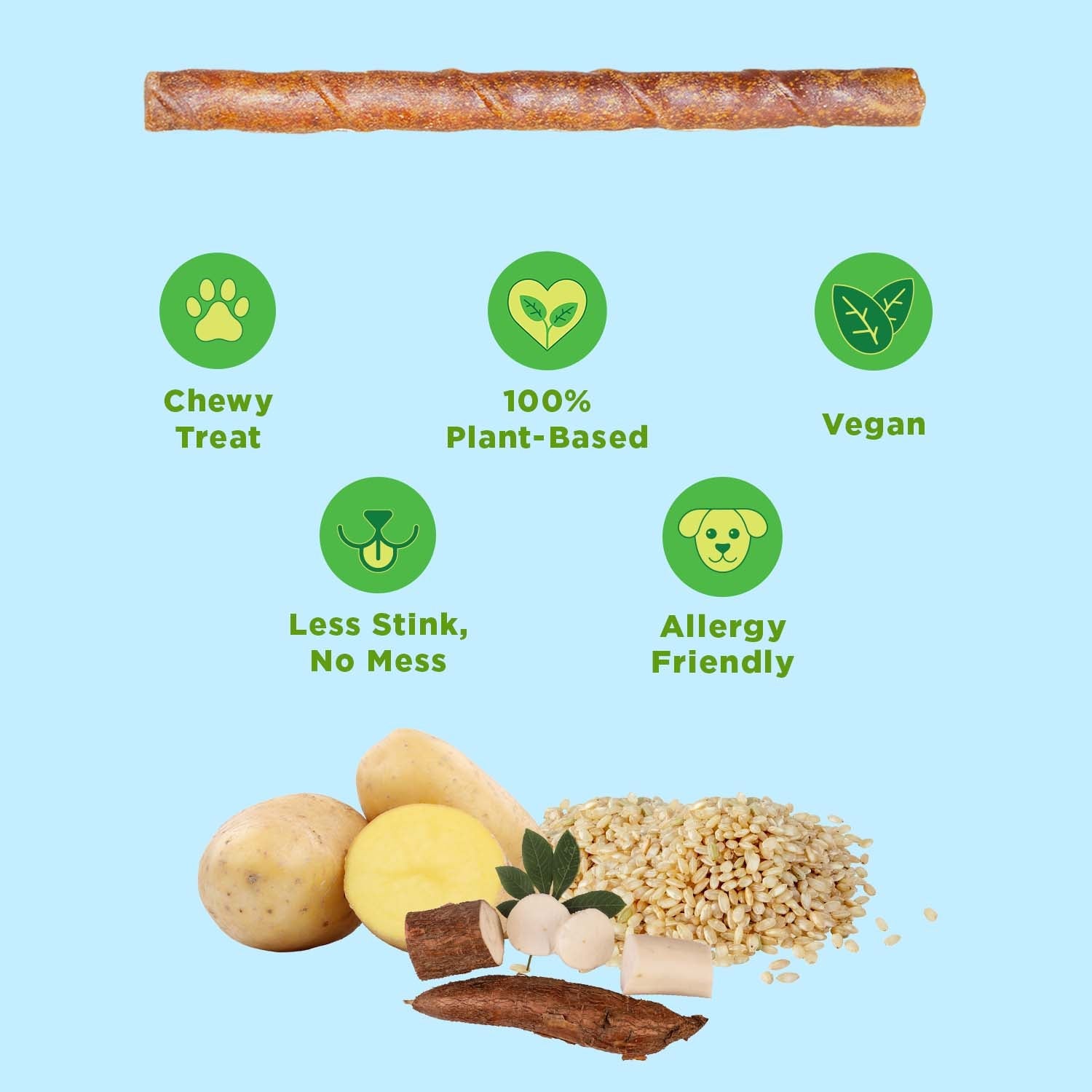 Chewy Treat

100% Plant-Based

Vegan

Less Stink, No Mess

Allergy Friendly