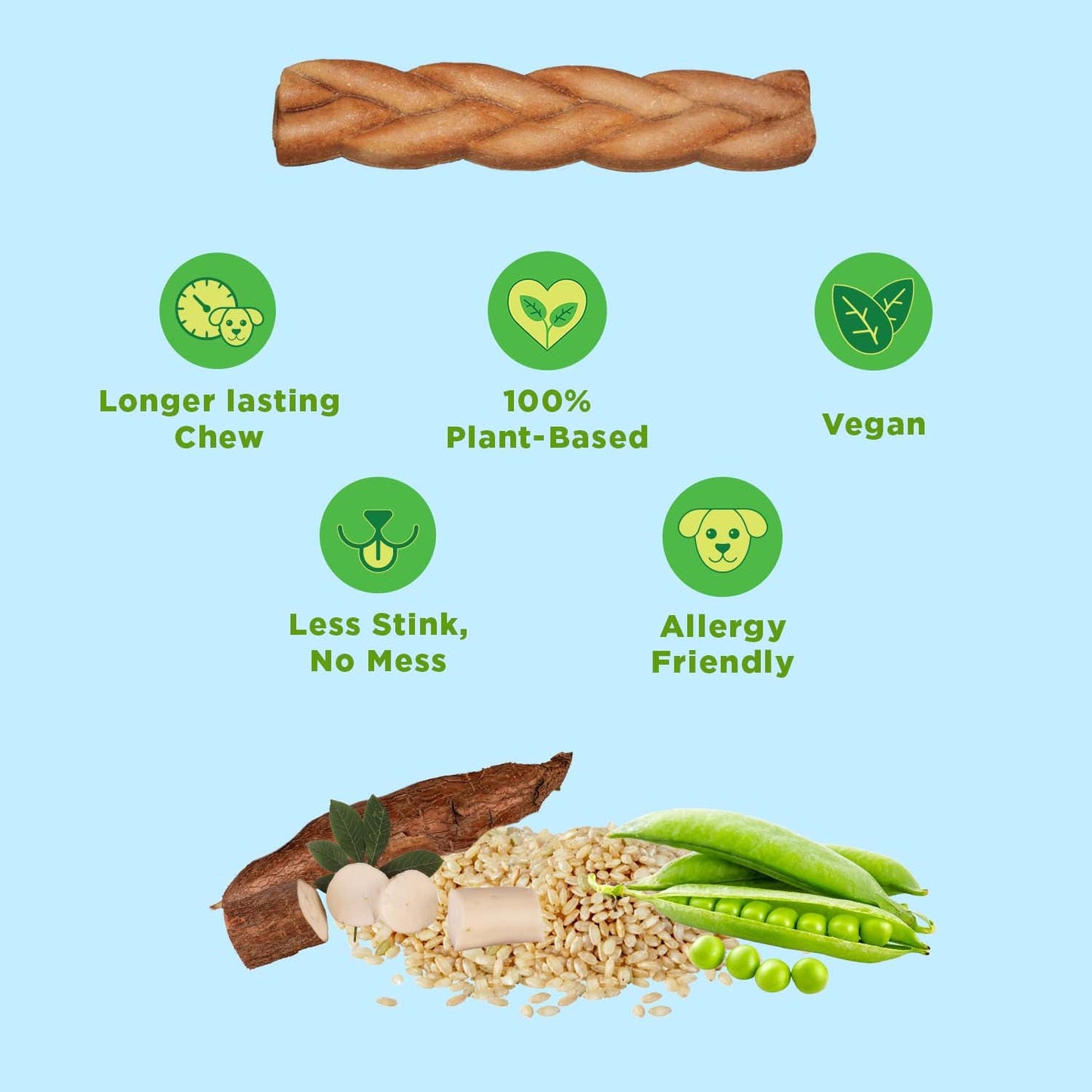 Longer lasting Chew

100% Plant-Based

Vegan

Less Stink, No Mess

Allergy Friendly