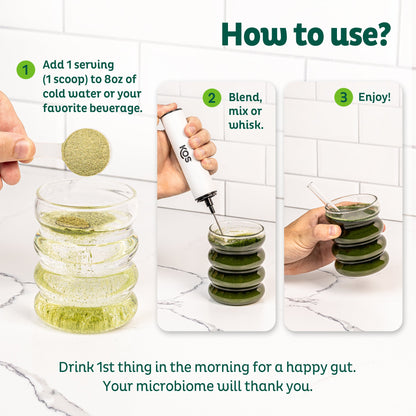 How to use?

1 Add 1 serving (1 scoop) to 8oz of cold water or your favorite beverage.

2 Blend, mix or whisk.

KOS

3 Enjoy!

Drink 1st thing in the morning for a happy gut. Your microbiome will thank you.