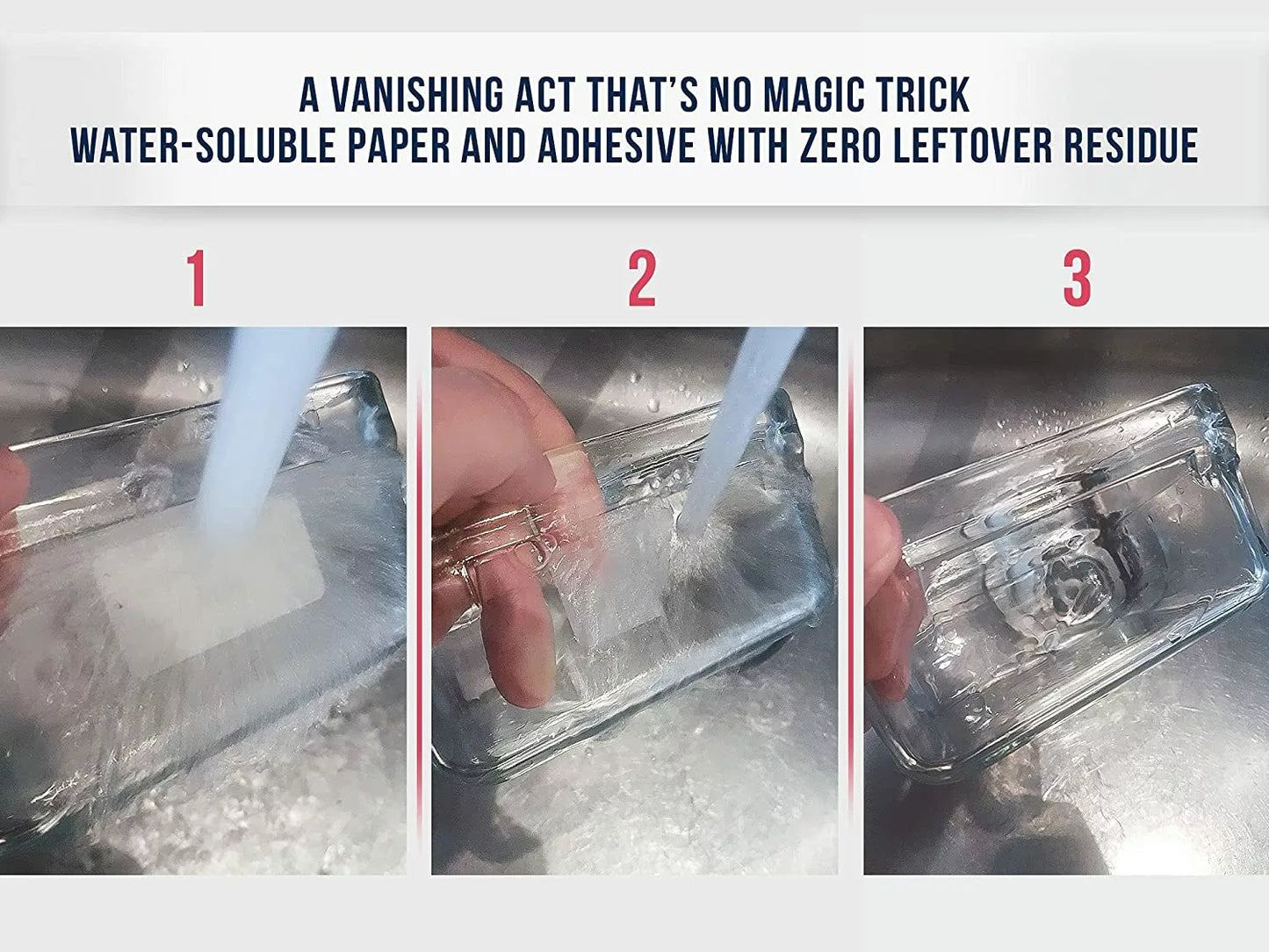 A VANISHING ACT THAT'S NO MAGIC TRICK
WATER-SOLUBLE PAPER AND ADHESIVE WITH ZERO LEFTOVER RESIDUE

1

2

3