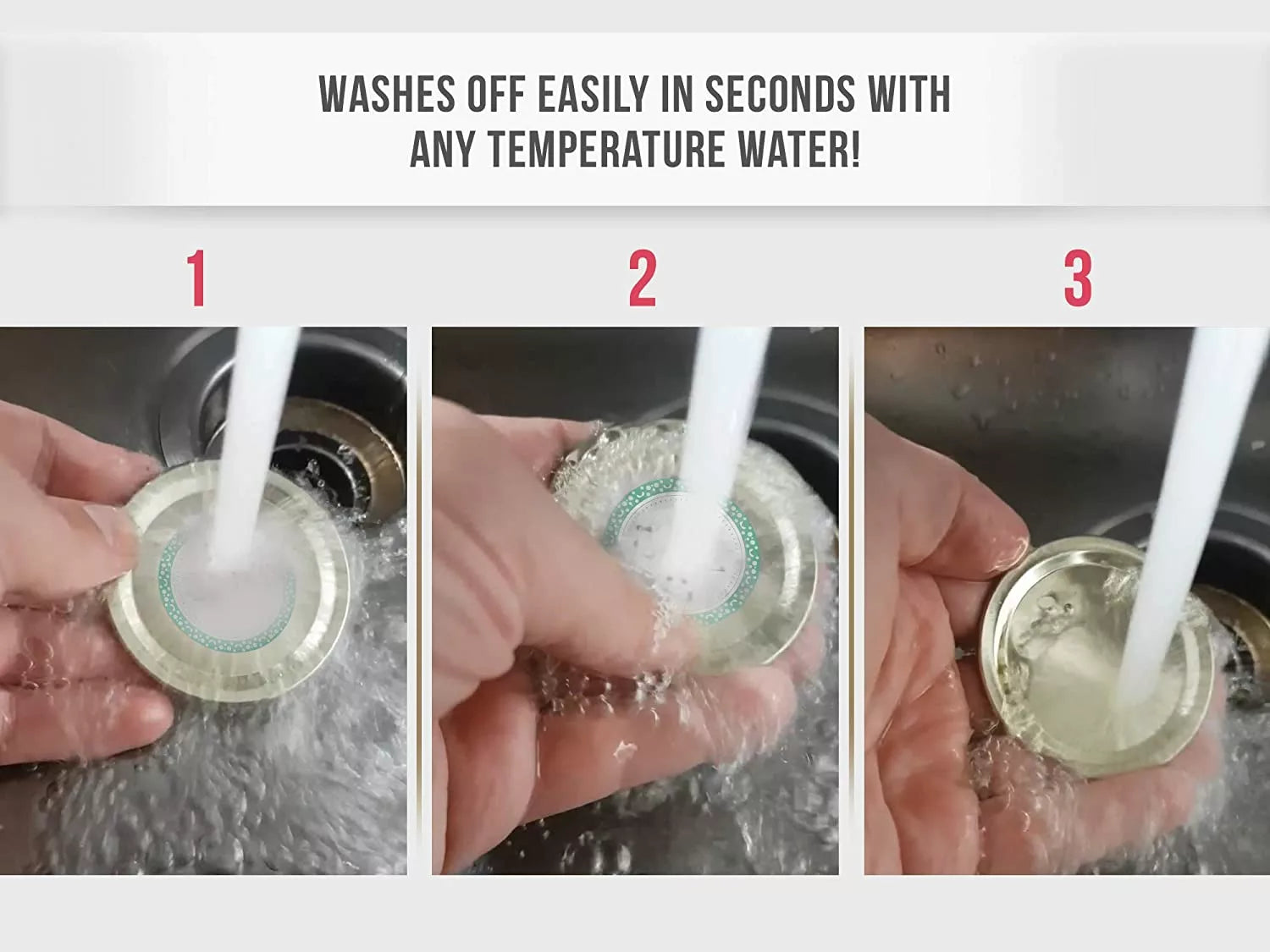 WASHES OFF EASILY IN SECONDS WITH ANY TEMPERATURE WATER!

1

2

3