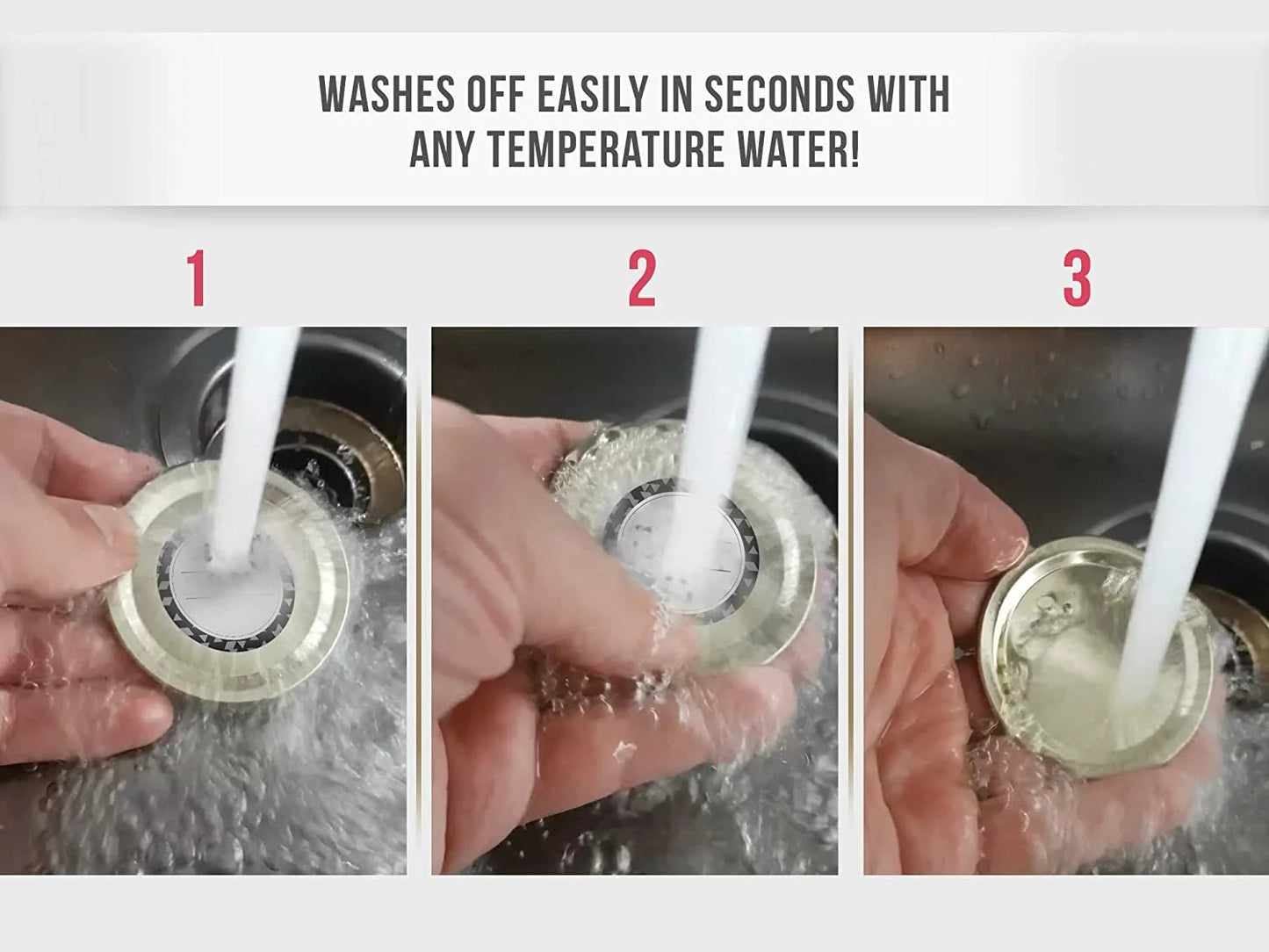 WASHES OFF EASILY IN SECONDS WITH ANY TEMPERATURE WATER!

1

2

3