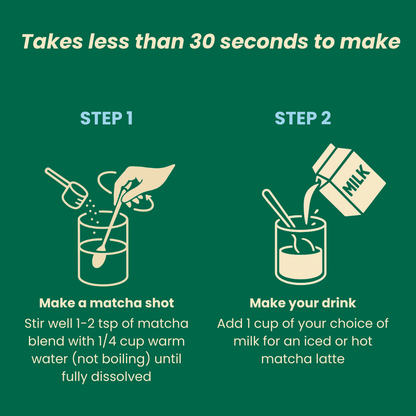 Takes less than 30 seconds to make

STEP 1

Make a matcha shot

Stir well 1-2 tsp of matcha blend with 1/4 cup warm water (not boiling) until fully dissolved

STEP 2

MILK

Make your drink

Add 1 cup of your choice of milk for an iced or hot matcha latte