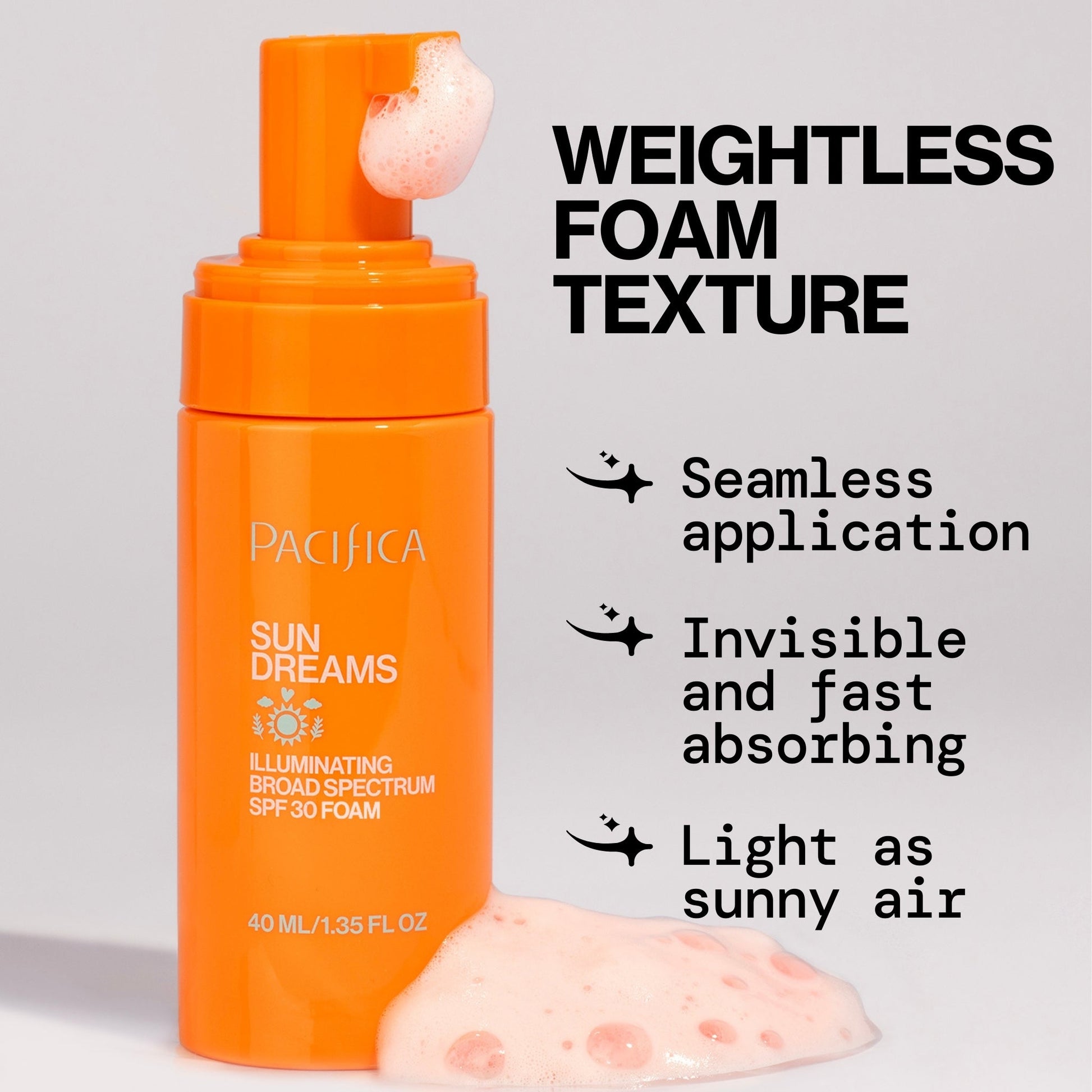 PACIFICA

SUN DREAMS

ILLUMINATING BROAD SPECTRUM SPF 30 FOAM

40 ML/1.35 FL OZ

WEIGHTLESS FOAM TEXTURE

Seamless application

Invisible and fast absorbing

Light as sunny air