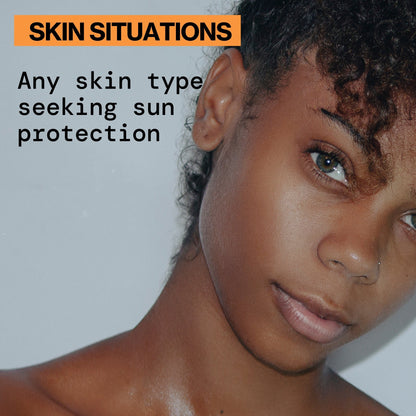 SKIN SITUATIONS

Any skin type seeking sun protection