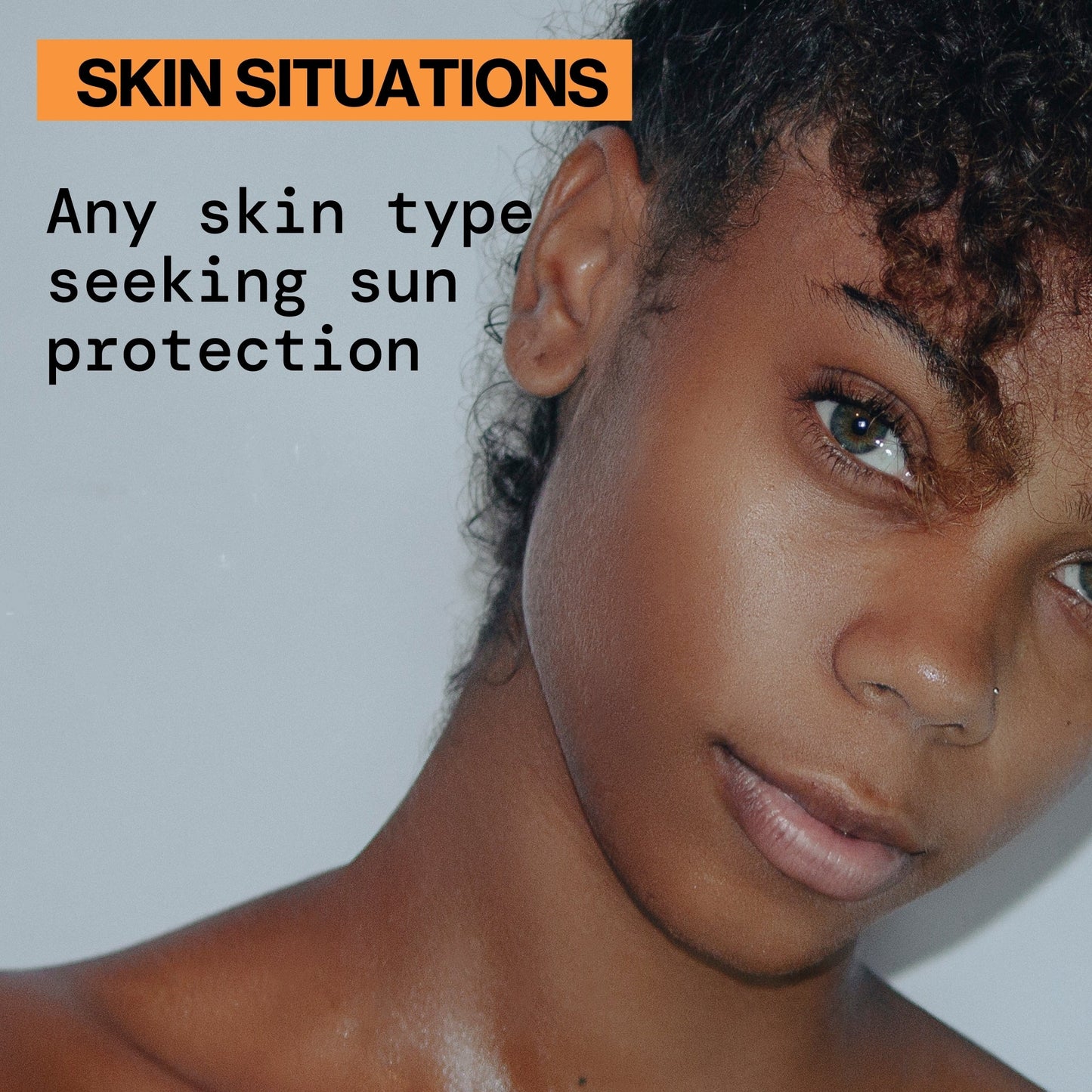 SKIN SITUATIONS

Any skin type seeking sun protection