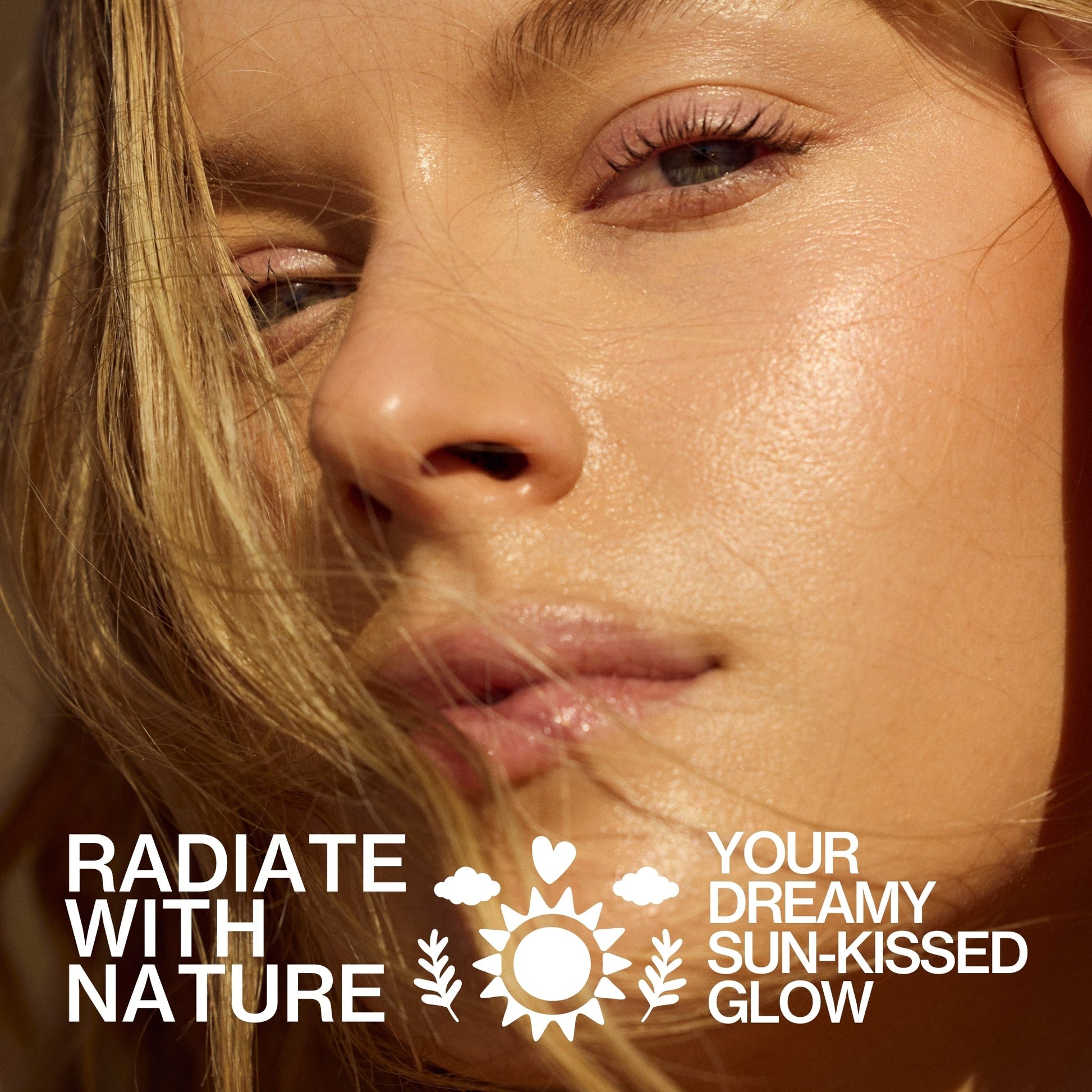 RADIATE WITH NATURE

YOUR DREAMY SUN-KISSED GLOW