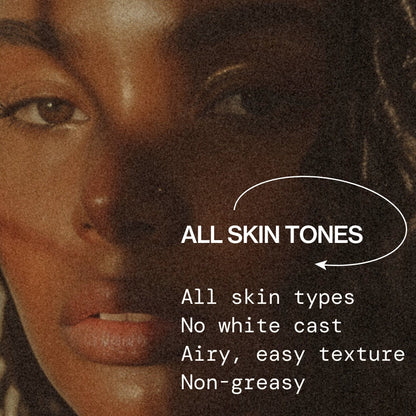 ALL SKIN TONES

All skin types
No white cast
Airy, easy texture
Non-greasy