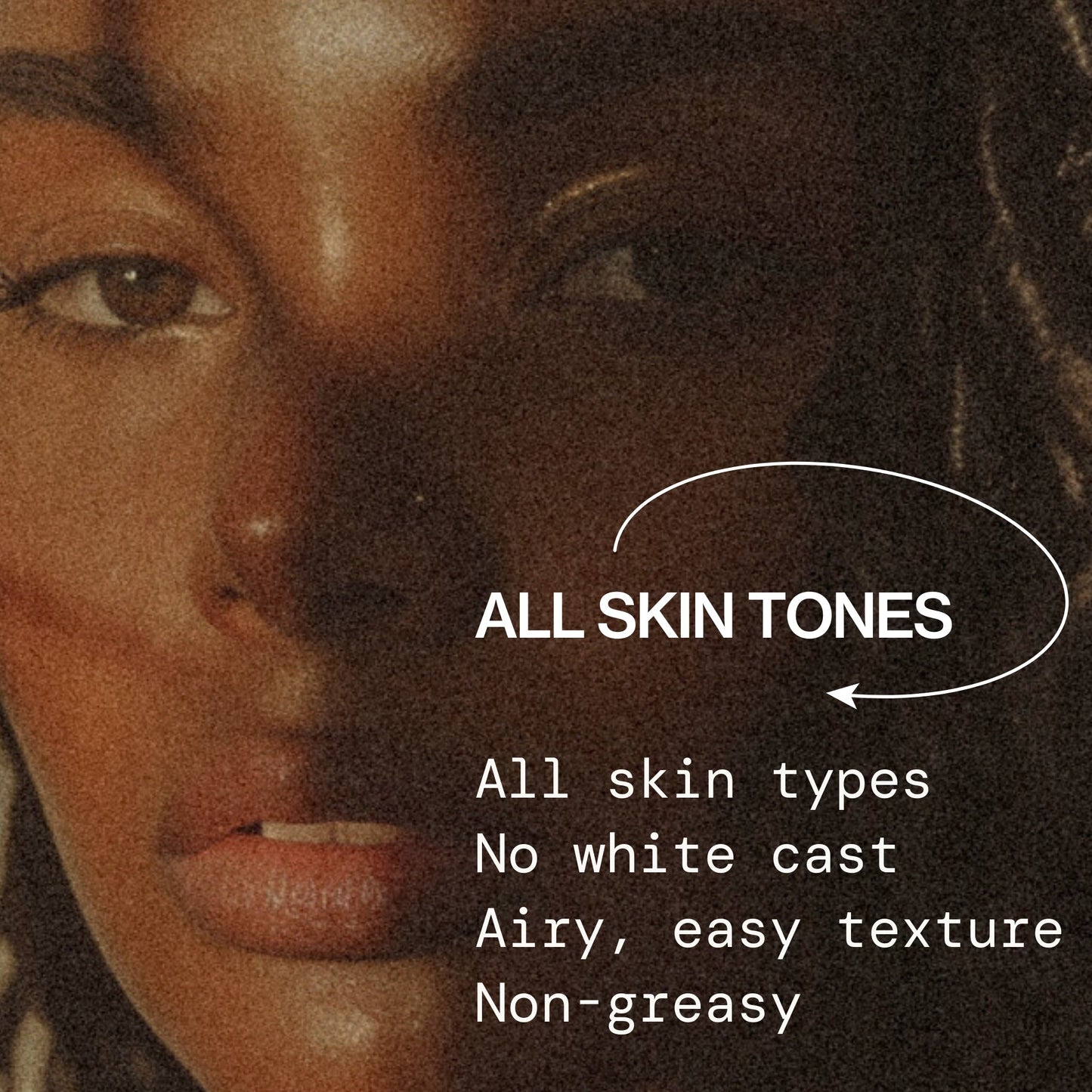 ALL SKIN TONES

All skin types
No white cast
Airy, easy texture
Non-greasy