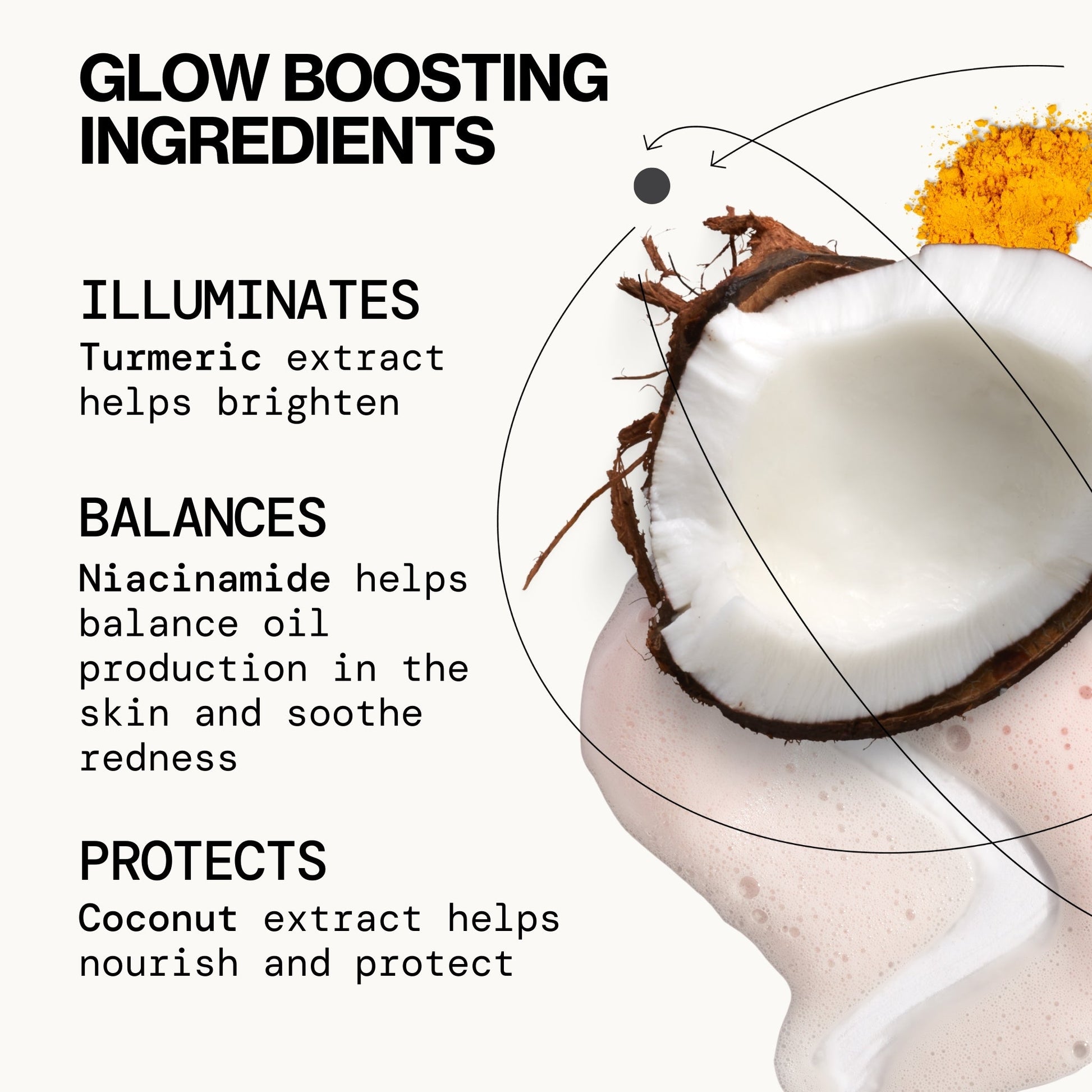 GLOW BOOSTING INGREDIENTS

ILLUMINATES

Turmeric extract helps brighten

BALANCES

Niacinamide helps balance oil production in the skin and soothe redness

PROTECTS

Coconut extract helps nourish and protect