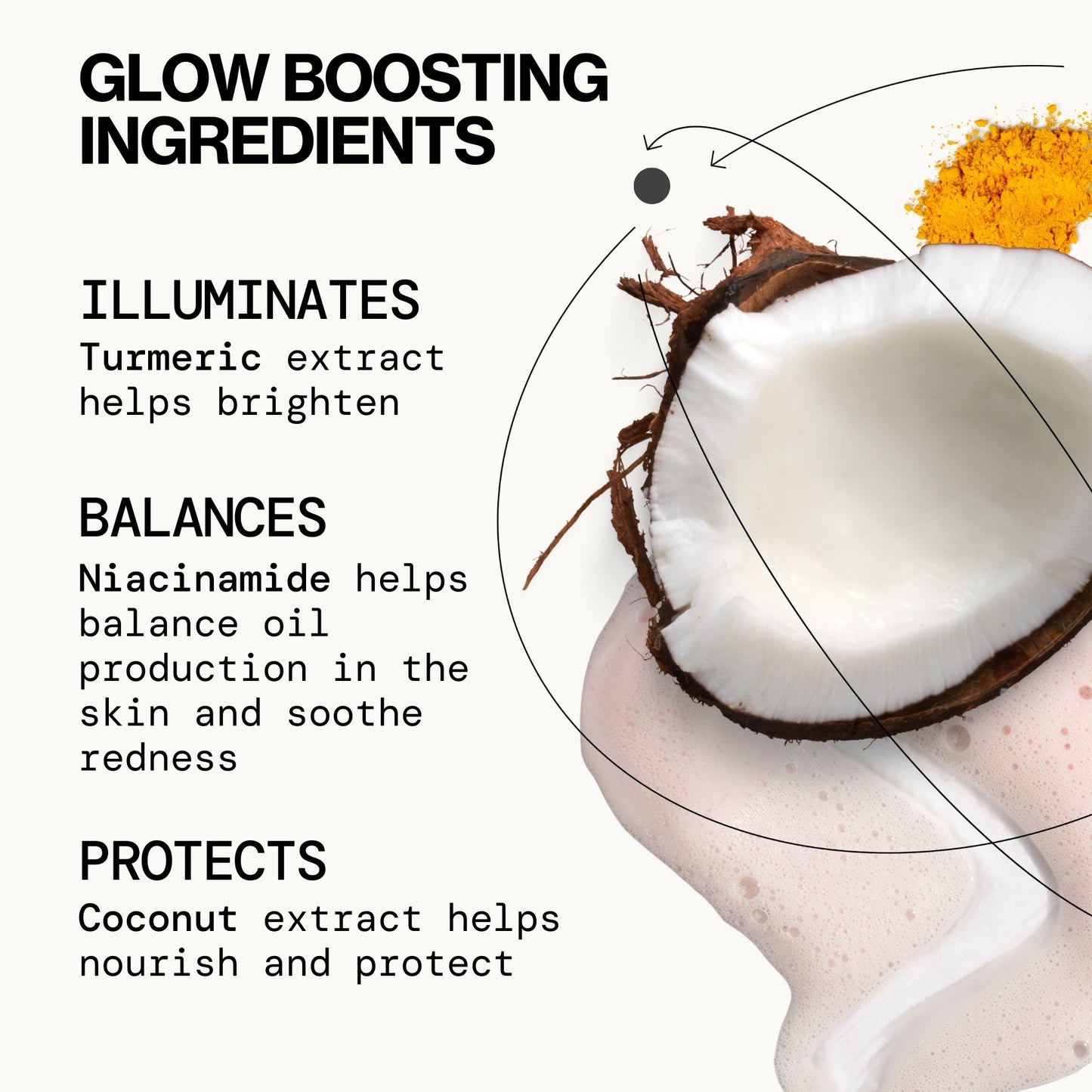 GLOW BOOSTING INGREDIENTS

ILLUMINATES
Turmeric extract helps brighten

BALANCES
Niacinamide helps balance oil production in the skin and soothe redness

PROTECTS
Coconut extract helps nourish and protect