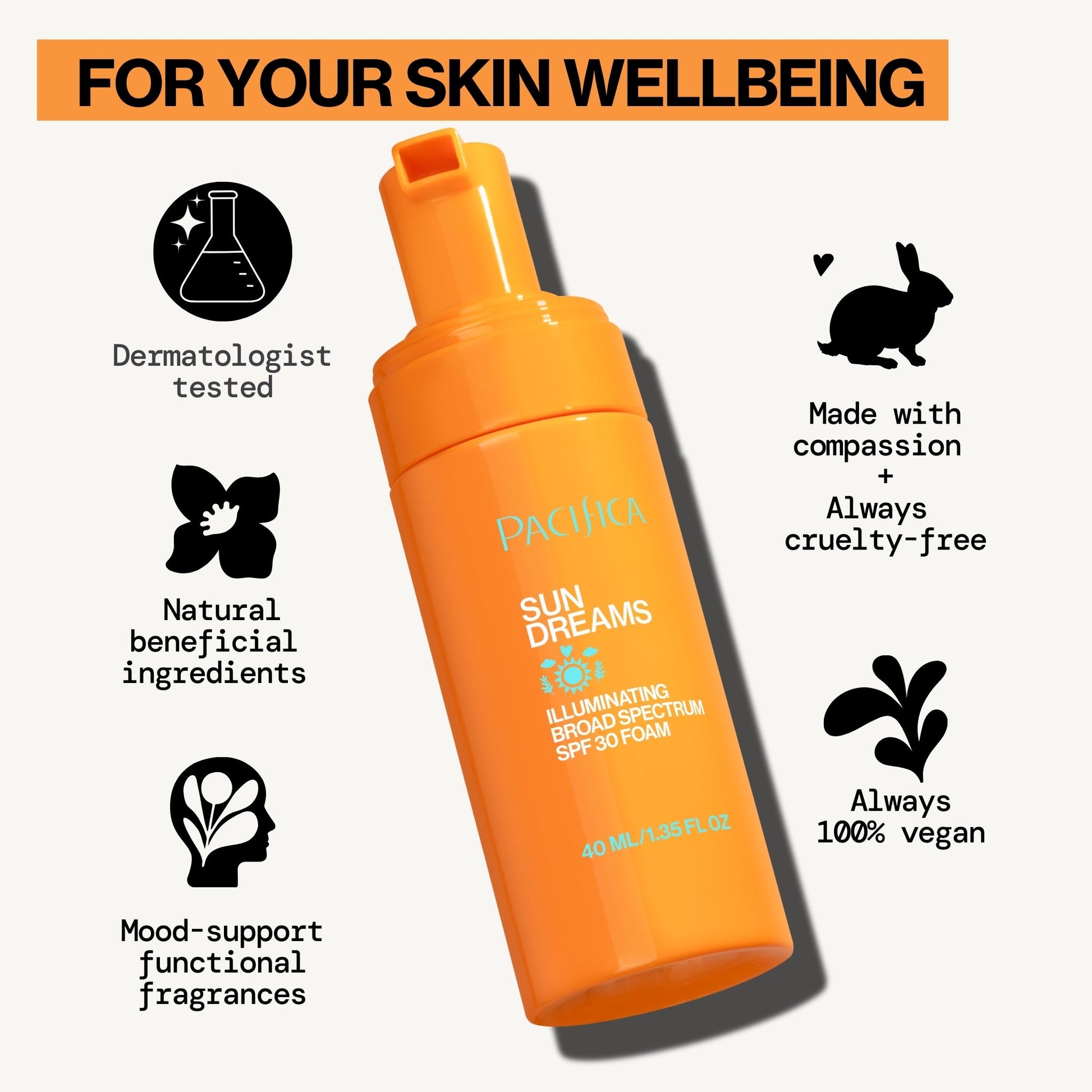 FOR YOUR SKIN WELLBEING

Dermatologist tested

Natural beneficial ingredients

Mood-support functional fragrances

PACIFICA

SUN DREAMS

ILLUMINATING BROAD SPECTRUM SPF 30 FOAM

40 ML/1.35 FL OZ

Made with compassion + Always cruelty-free

Always 100% vegan