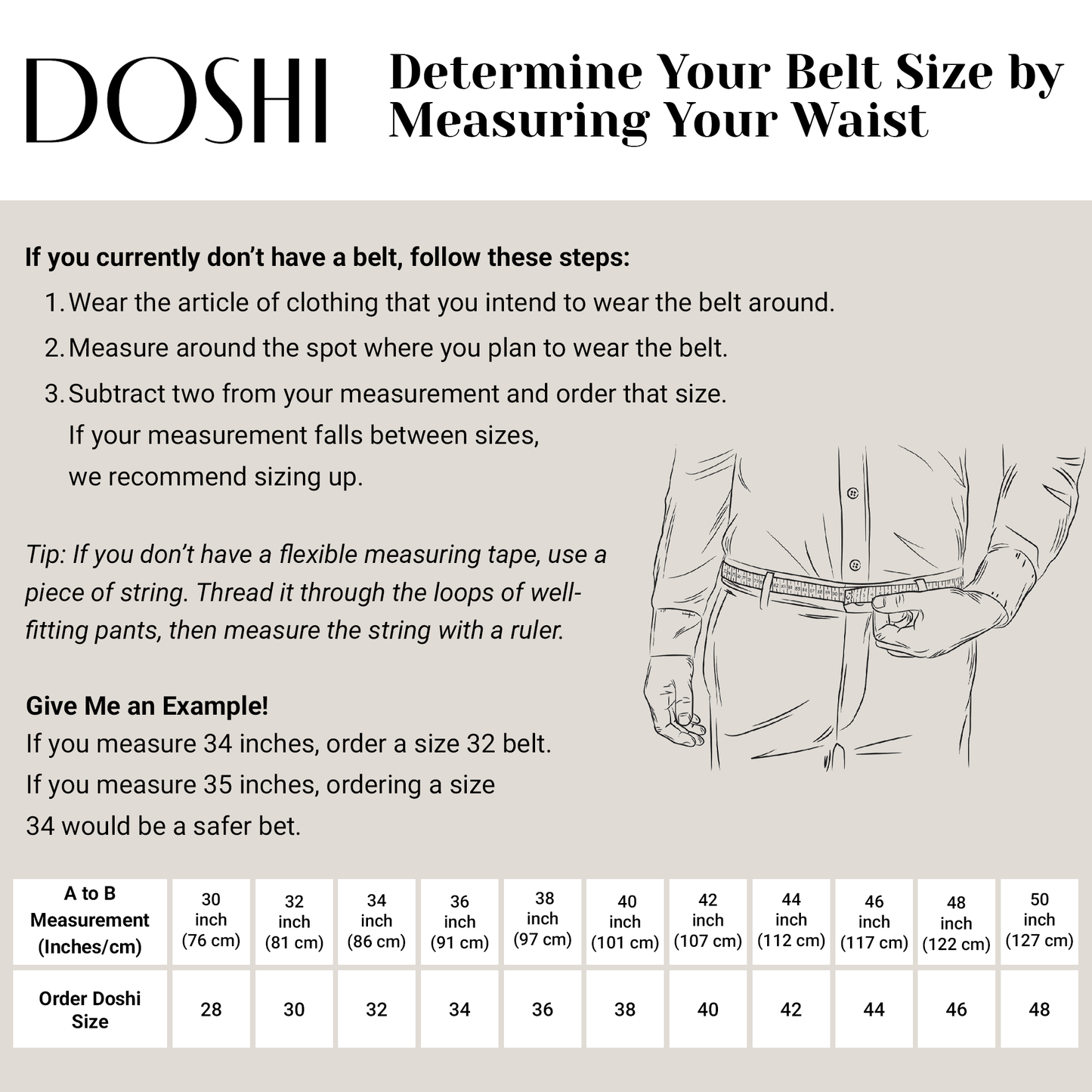 DOSHI

Determine Your Belt Size by Measuring Your Waist

If you currently don't have a belt, follow these steps:

1. Wear the article of clothing that you intend to wear the belt around.
2. Measure around the spot where you plan to wear the belt.
3. Subtract two from your measurement and order that size. If your measurement falls between sizes, we recommend sizing up.

Tip: If you don't have a flexible measuring tape, use a piece of string. Thread it through the loops of well-fitting pants, then measure the string with a ruler.

Give Me an Example!
If you measure 34 inches, order a size 32 belt.
If you measure 35 inches, ordering a size 34 would be a safer bet.

| A to B Measurement (Inches/cm) | 30 inch (76 cm) | 32 inch (81 cm) | 34 inch (86 cm) | 36 inch (91 cm) | 38 inch (97 cm) | 40 inch (101 cm) | 42 inch (107 cm) | 44 inch (112 cm) | 46 inch (117 cm) | 48 inch (122 cm) | 50 inch (127 cm) |
|---|---|---|---|---|---|---|---|---|---|---|---|
| Order Doshi Size | 28 | 30 | 32 | 34 | 36 | 38 | 40 | 42 | 44 | 46 | 48 |