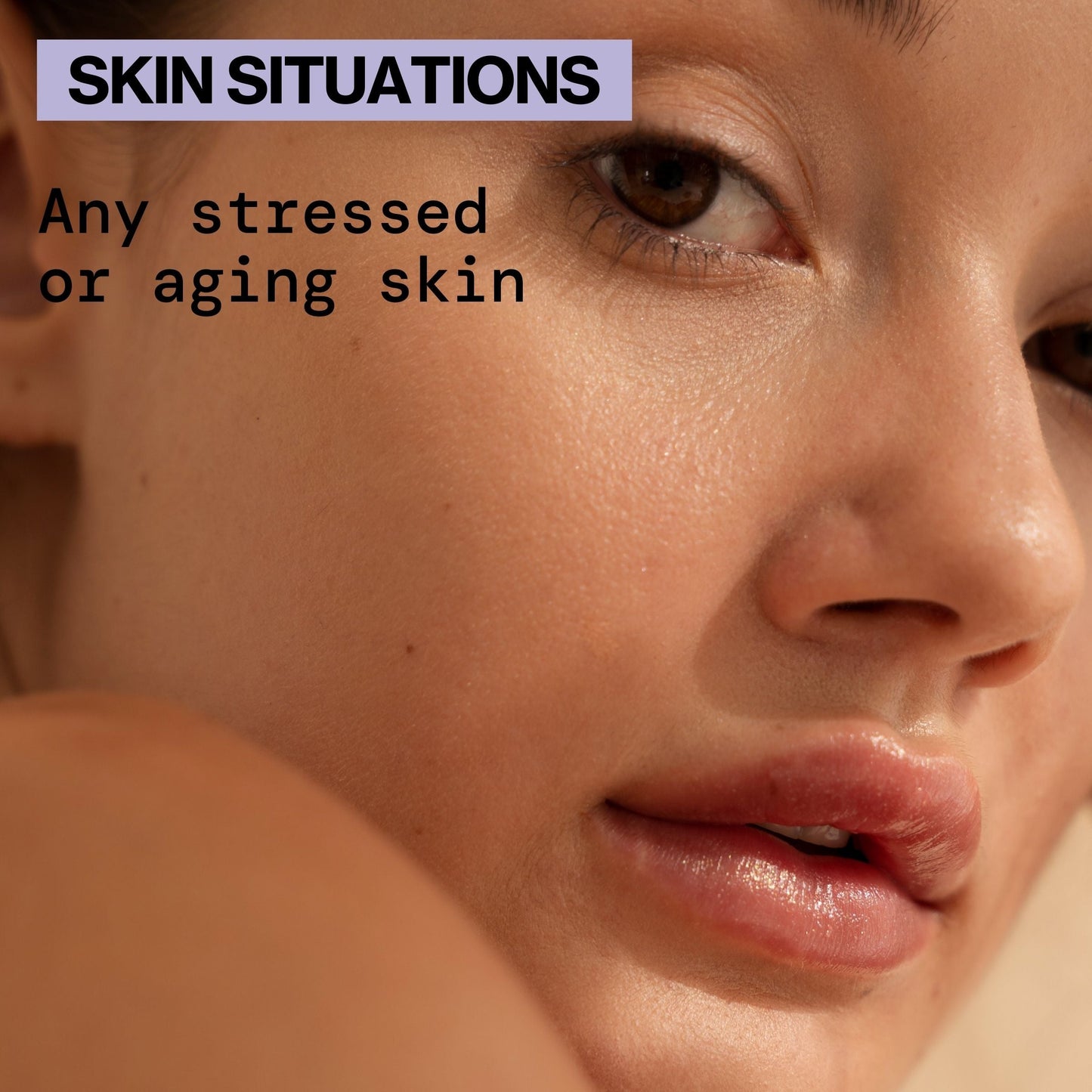 SKIN SITUATIONS

Any stressed or aging skin