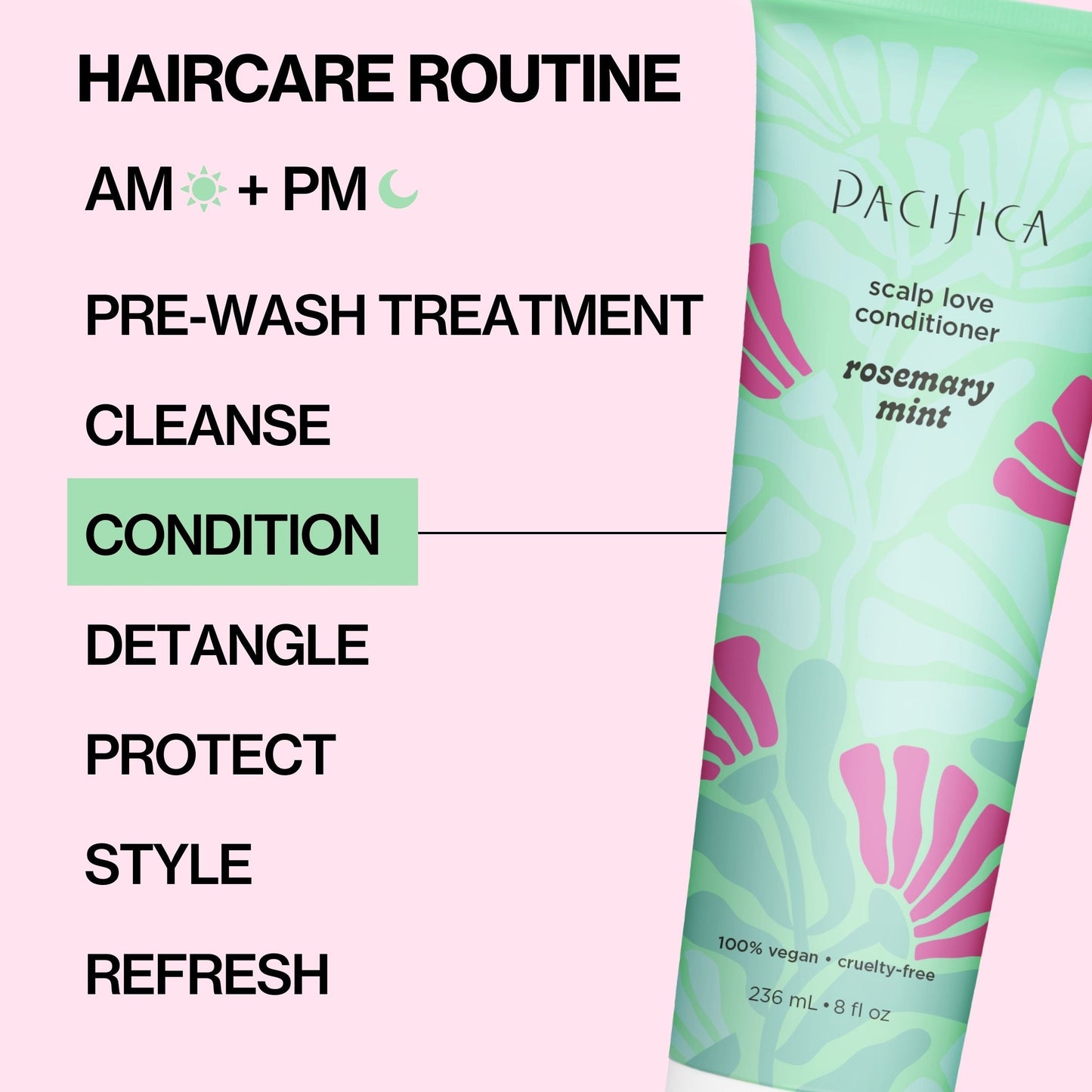 HAIRCARE ROUTINE

AM + PM

PRE-WASH TREATMENT

CLEANSE

CONDITION

DETANGLE

PROTECT

STYLE

REFRESH

PACIFICA

scalp love conditioner

rosemary mint

100% vegan • cruelty-free

236 mL • 8 fl oz