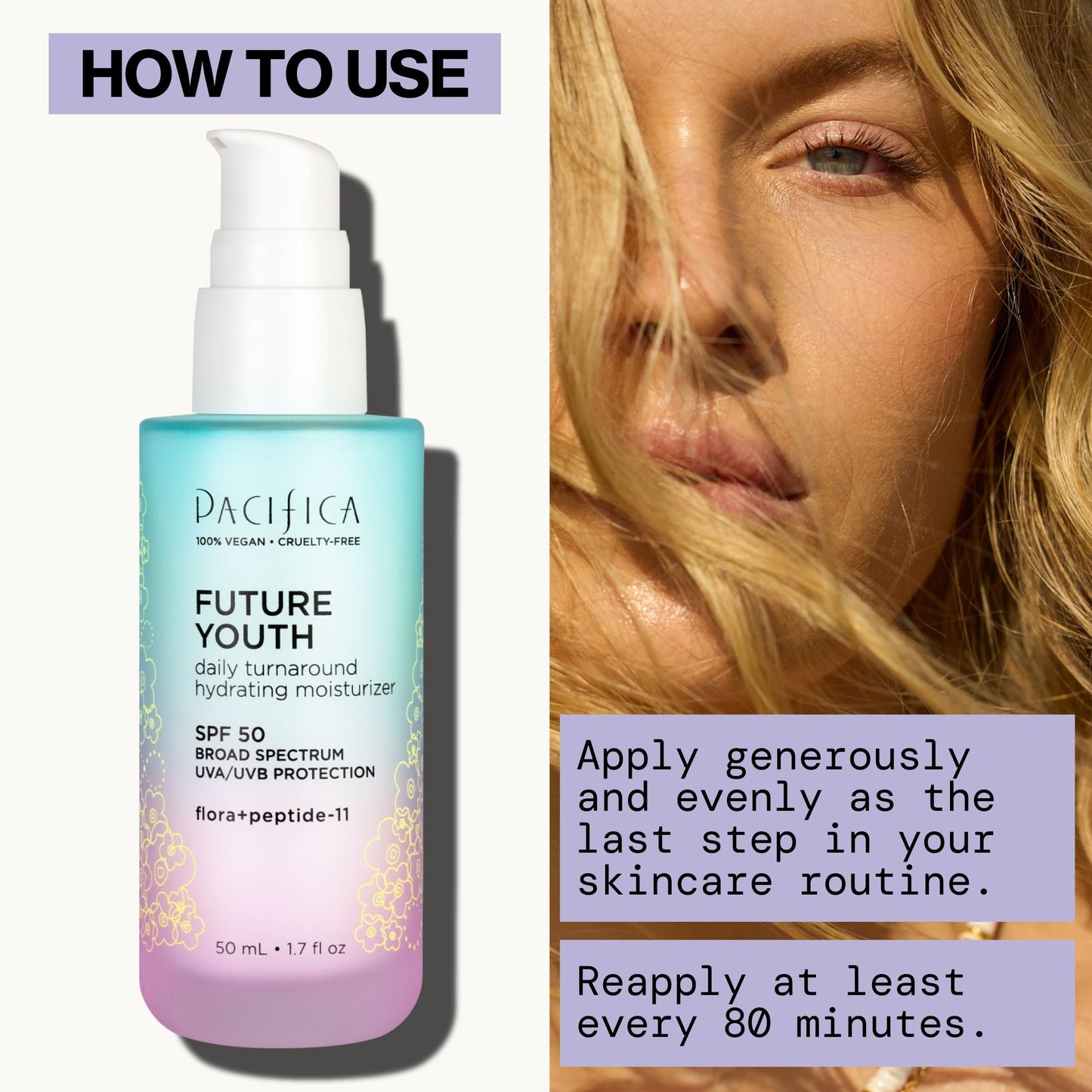 HOW TO USE

PACIFICA
100% VEGAN • CRUELTY-FREE

FUTURE YOUTH
daily turnaround hydrating moisturizer

SPF 50
BROAD SPECTRUM UVA/UVB PROTECTION

flora+peptide-11

50 mL • 1.7 fl oz

Apply generously and evenly as the last step in your skincare routine.

Reapply at least every 80 minutes.