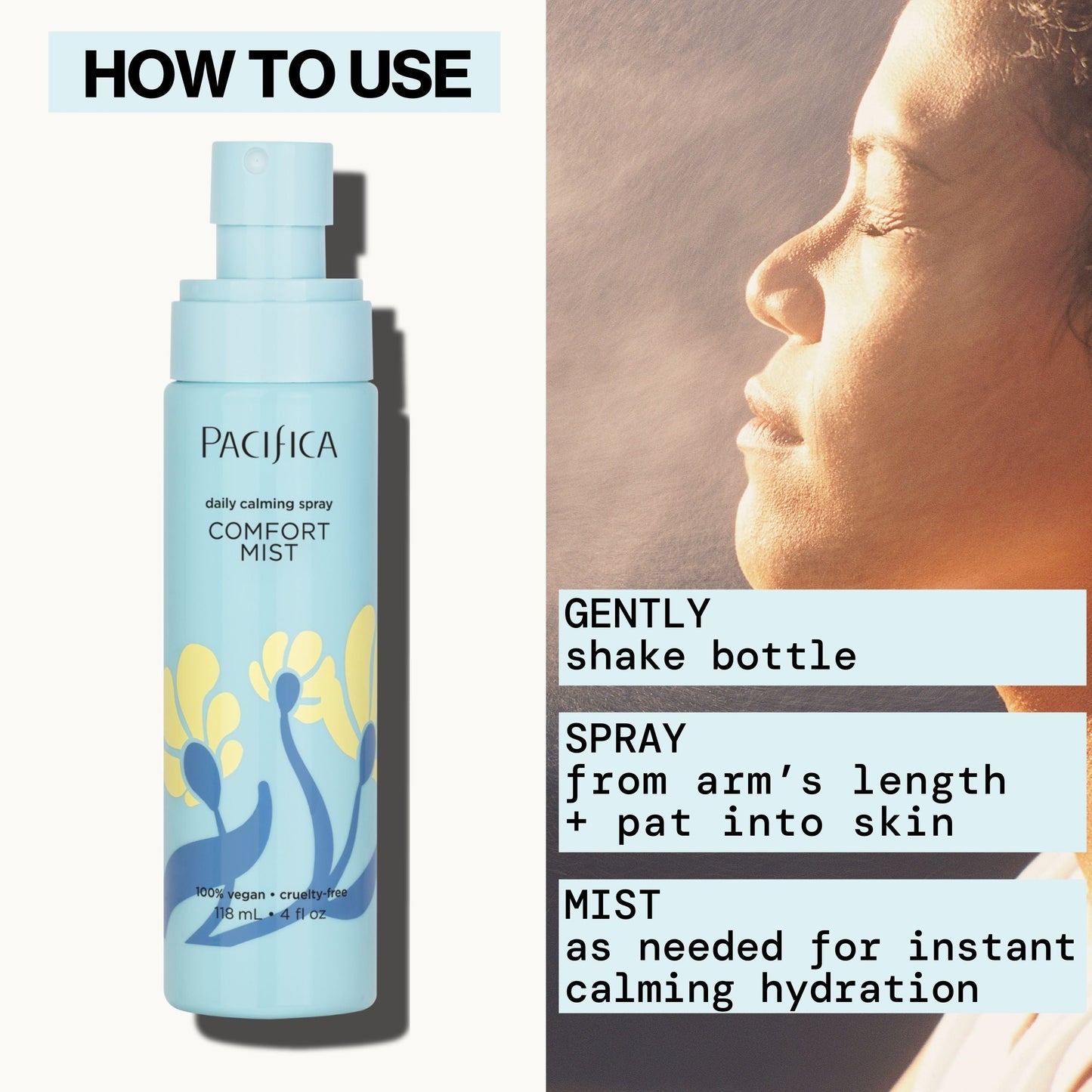 HOW TO USE

PACIFICA

daily calming spray

COMFORT MIST

100% vegan • cruelty-free

118 mL • 4 fl oz

GENTLY
shake bottle

SPRAY
from arm's length + pat into skin

MIST
as needed for instant calming hydration