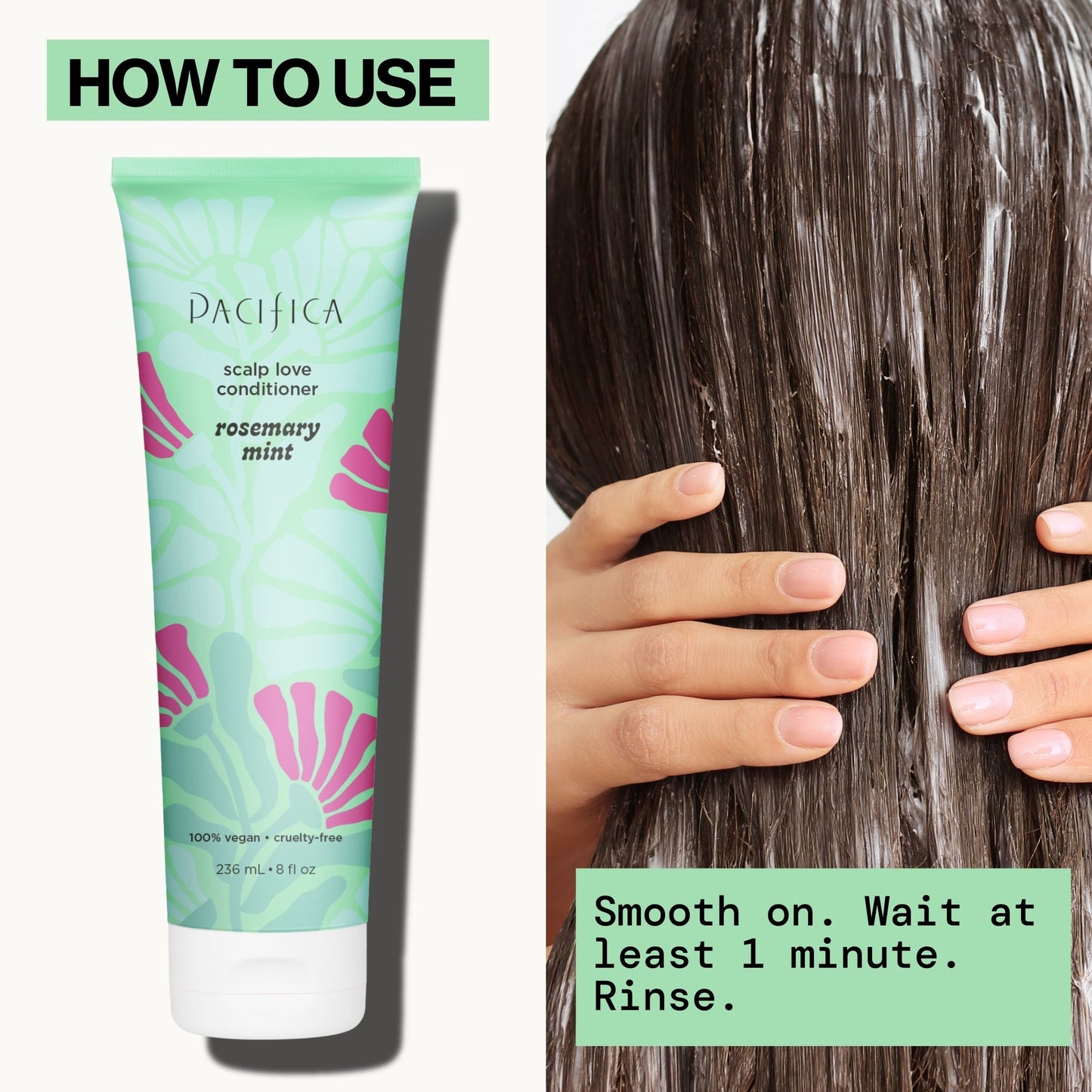 HOW TO USE

PACIFICA

scalp love conditioner

rosemary mint

100% vegan • cruelty-free

236 mL • 8 fl oz

Smooth on. Wait at least 1 minute. Rinse.