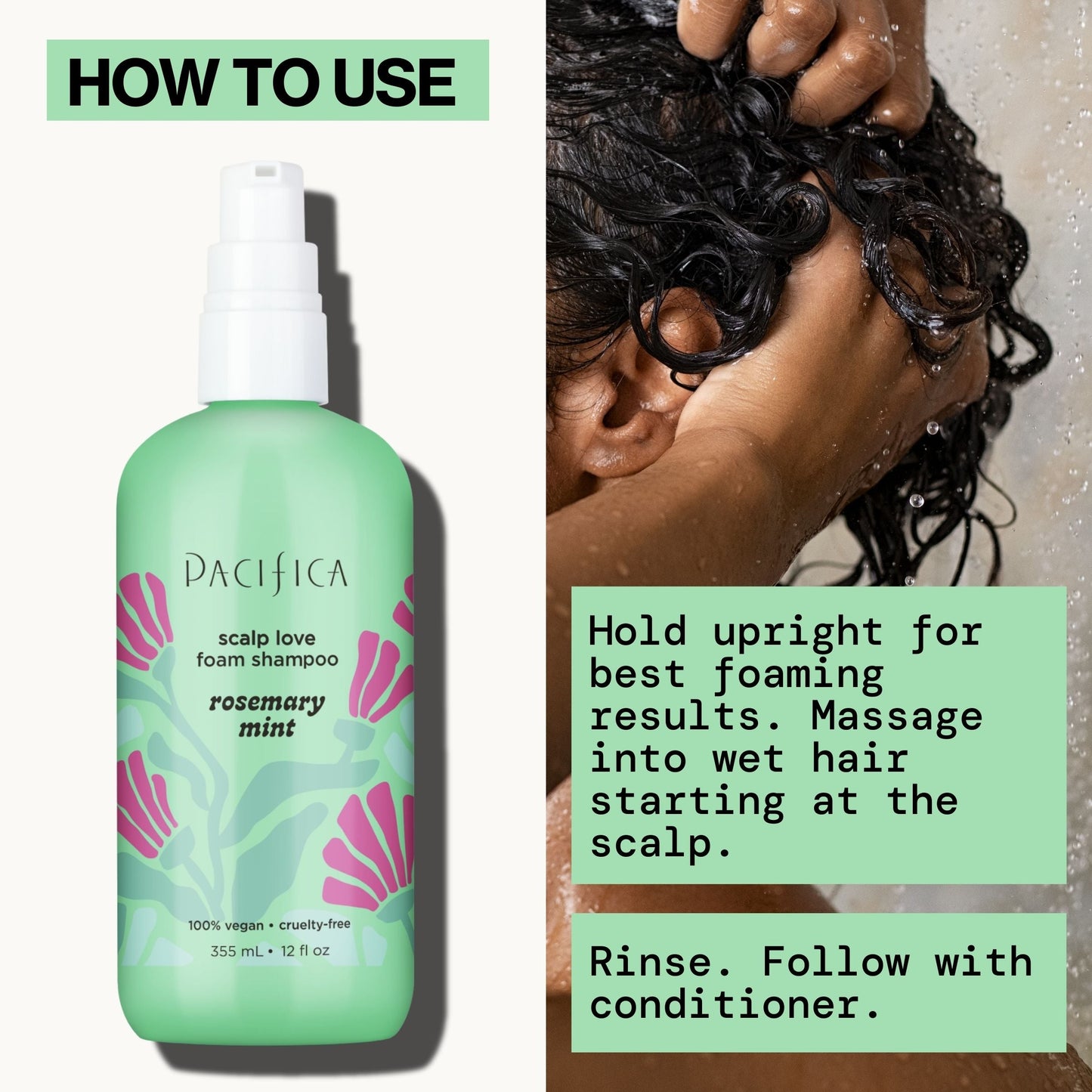 HOW TO USE

PACIFICA

scalp love foam shampoo

rosemary mint

100% vegan • cruelty-free

355 mL • 12 fl oz

Hold upright for best foaming results. Massage into wet hair starting at the scalp.

Rinse. Follow with conditioner.