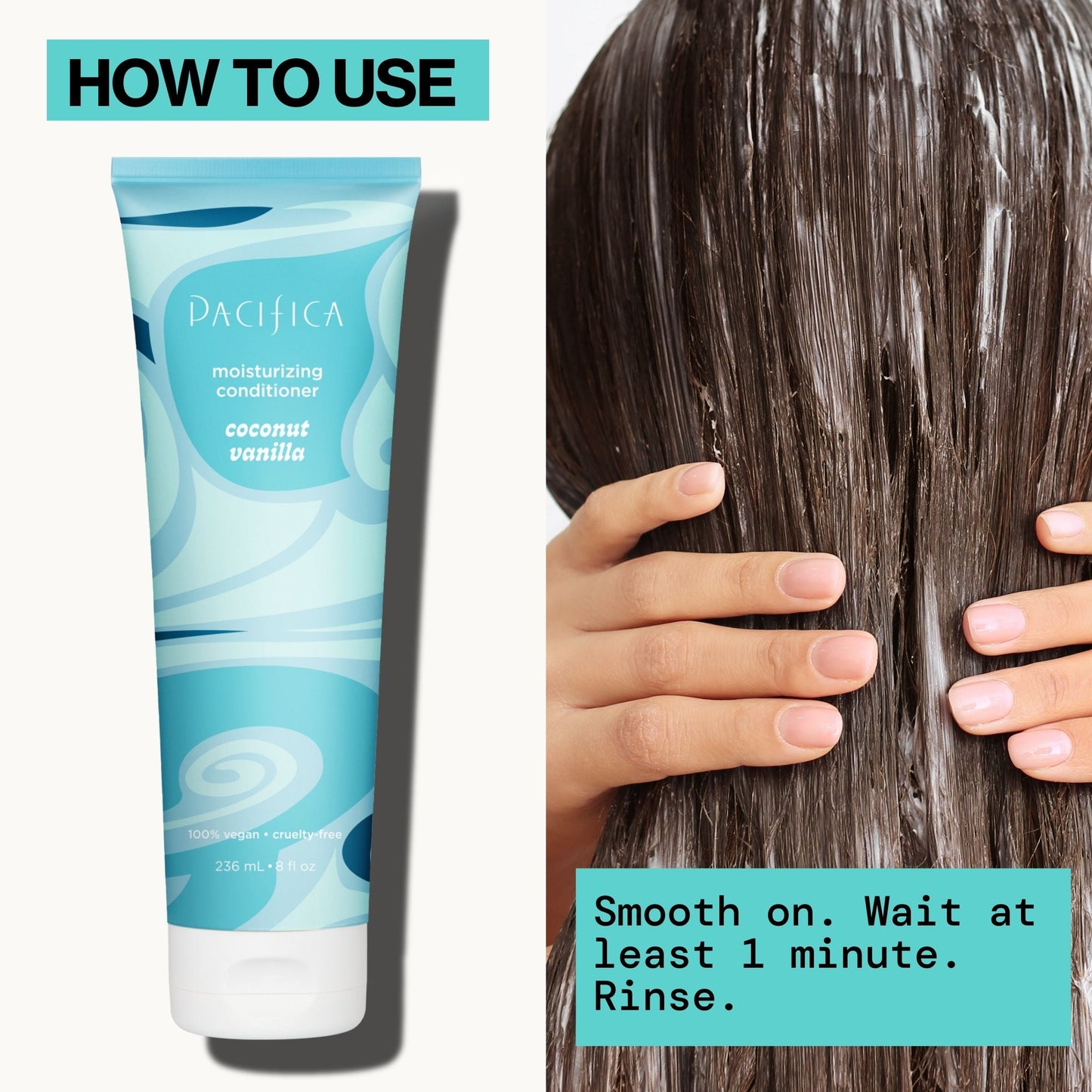 HOW TO USE

PACIFICA

moisturizing conditioner

coconut vanilla

100% vegan • cruelty-free

236 mL • 8 fl oz

Smooth on. Wait at least 1 minute. Rinse.