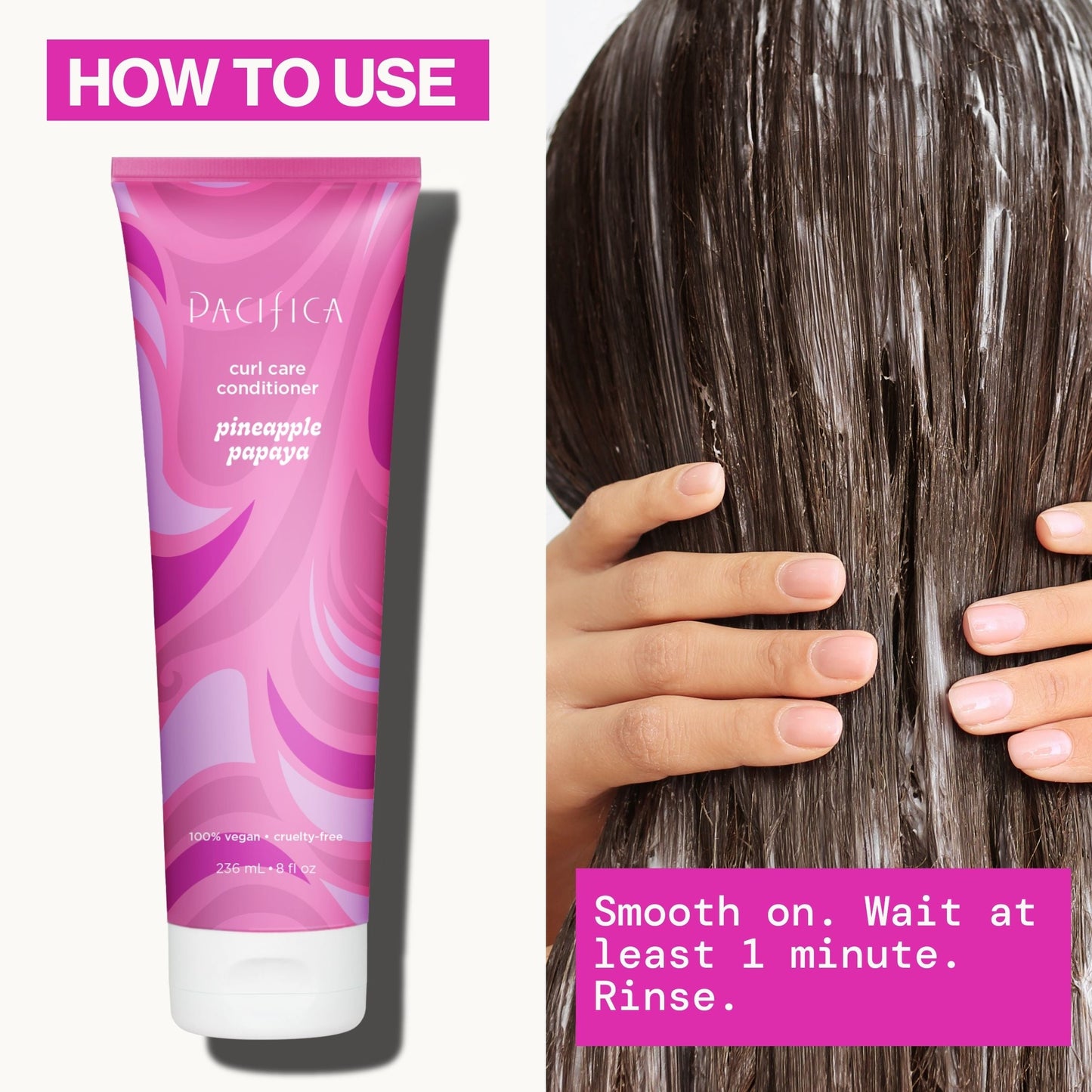 HOW TO USE

PACIFICA

curl care conditioner

pineapple papaya

100% vegan • cruelty-free

236 mL • 8 fl oz

Smooth on. Wait at least 1 minute. Rinse.