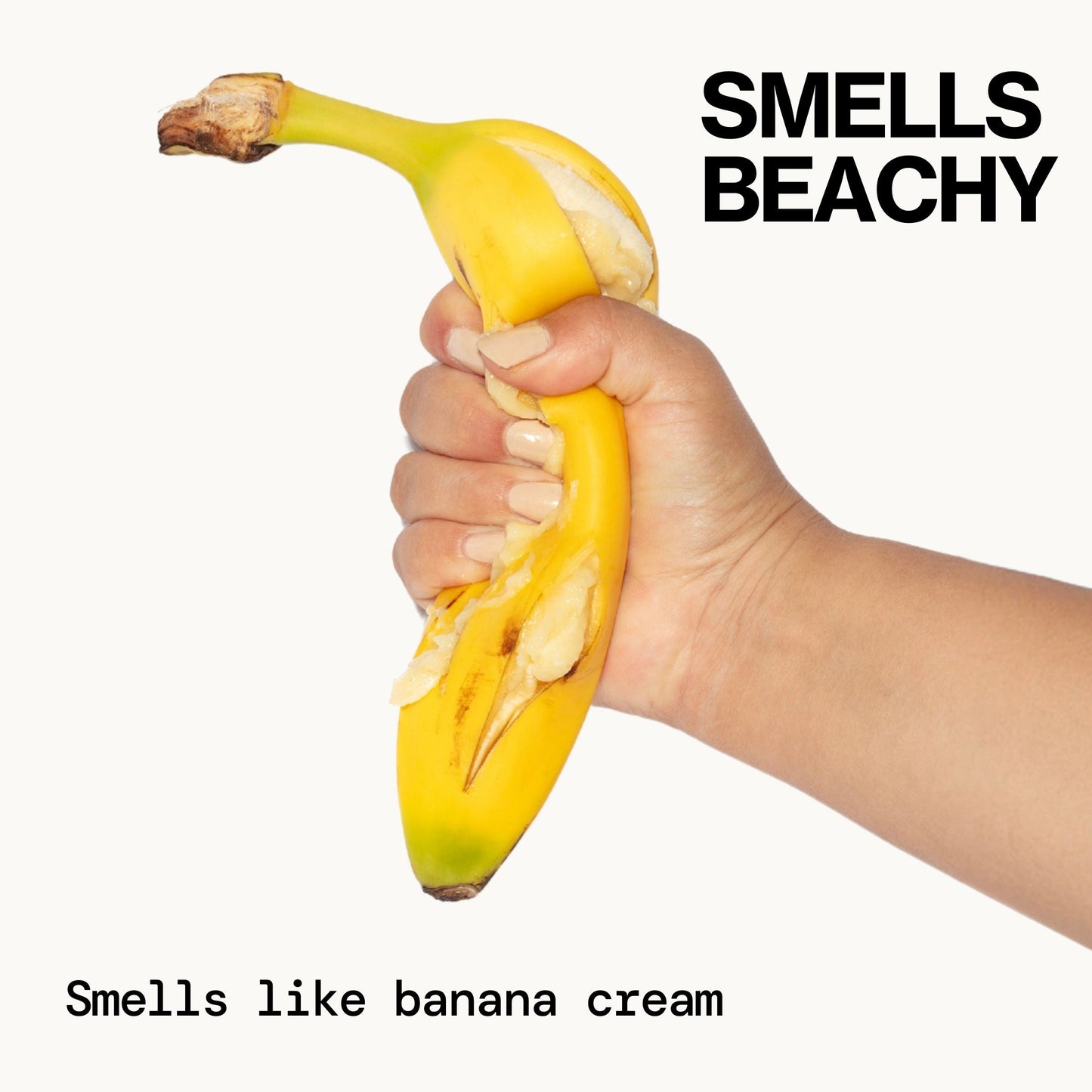 SMELLS BEACHY

Smells like banana cream