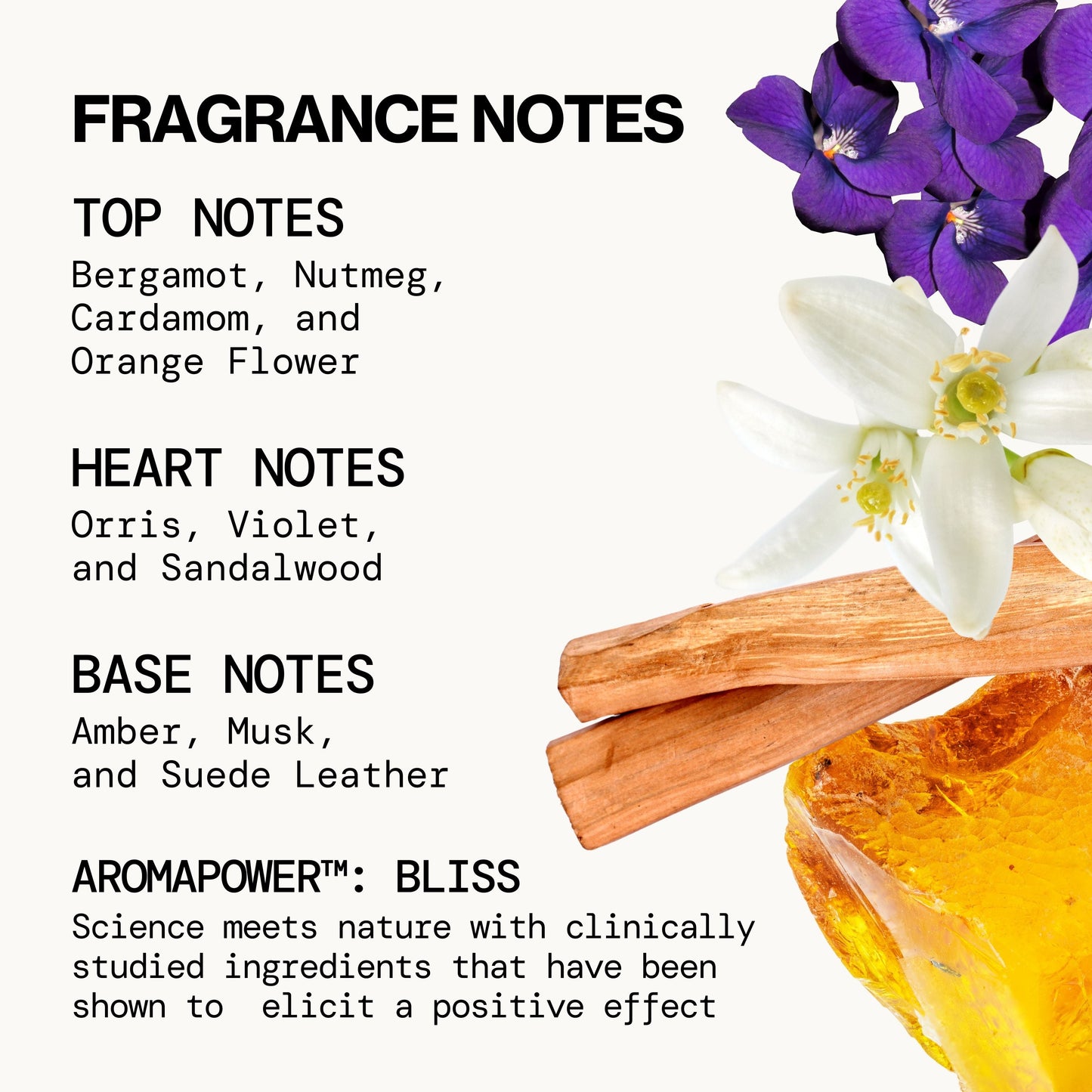 FRAGRANCE NOTES

TOP NOTES
Bergamot, Nutmeg, Cardamom, and Orange Flower

HEART NOTES
Orris, Violet, and Sandalwood

BASE NOTES
Amber, Musk, and Suede Leather

AROMAPOWER™: BLISS
Science meets nature with clinically studied ingredients that have been shown to elicit a positive effect