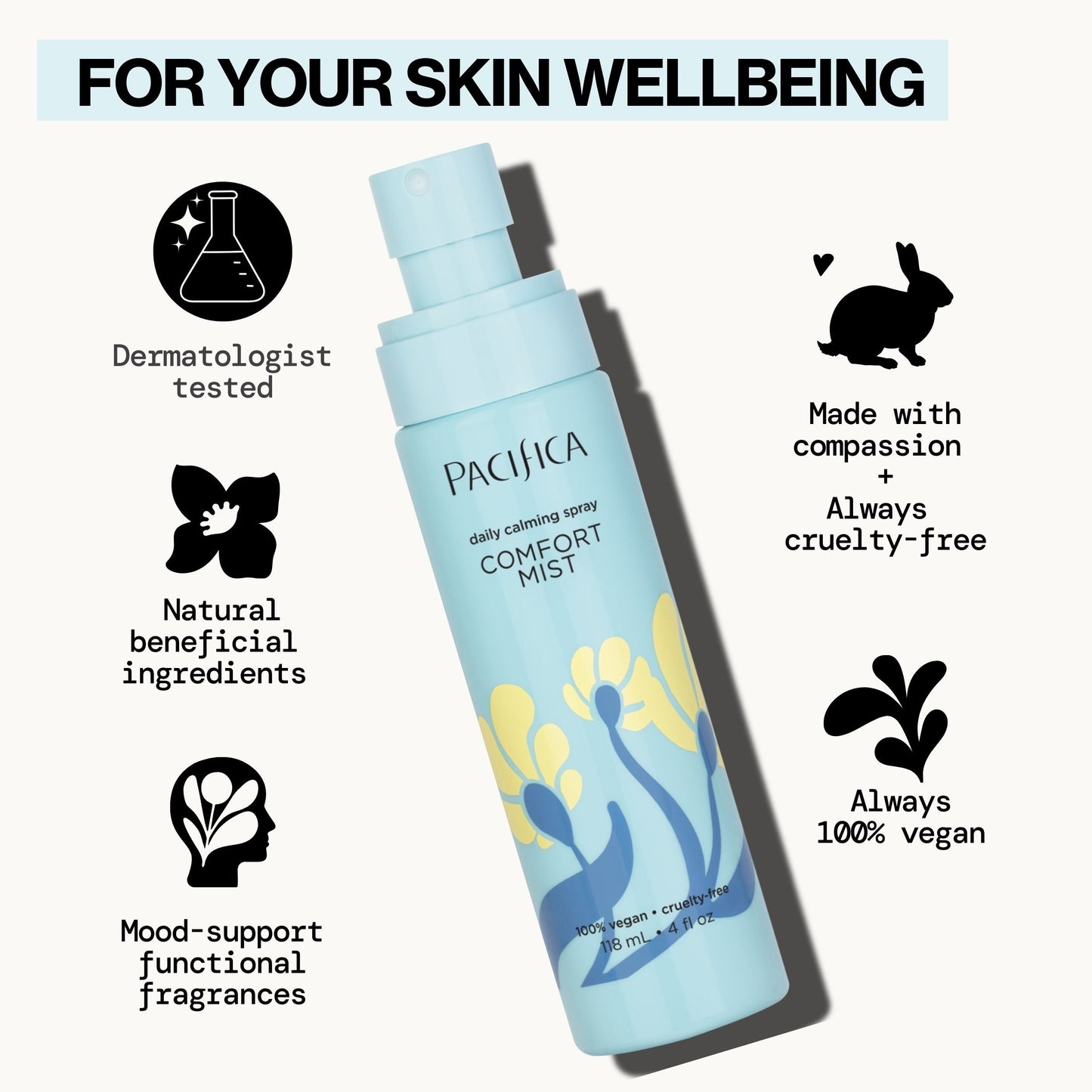 FOR YOUR SKIN WELLBEING

Dermatologist tested

Natural beneficial ingredients

Mood-support functional fragrances

PACIFICA

daily calming spray

COMFORT MIST

100% vegan • cruelty-free

118 mL • 4 fl oz

Made with compassion + Always cruelty-free

Always 100% vegan