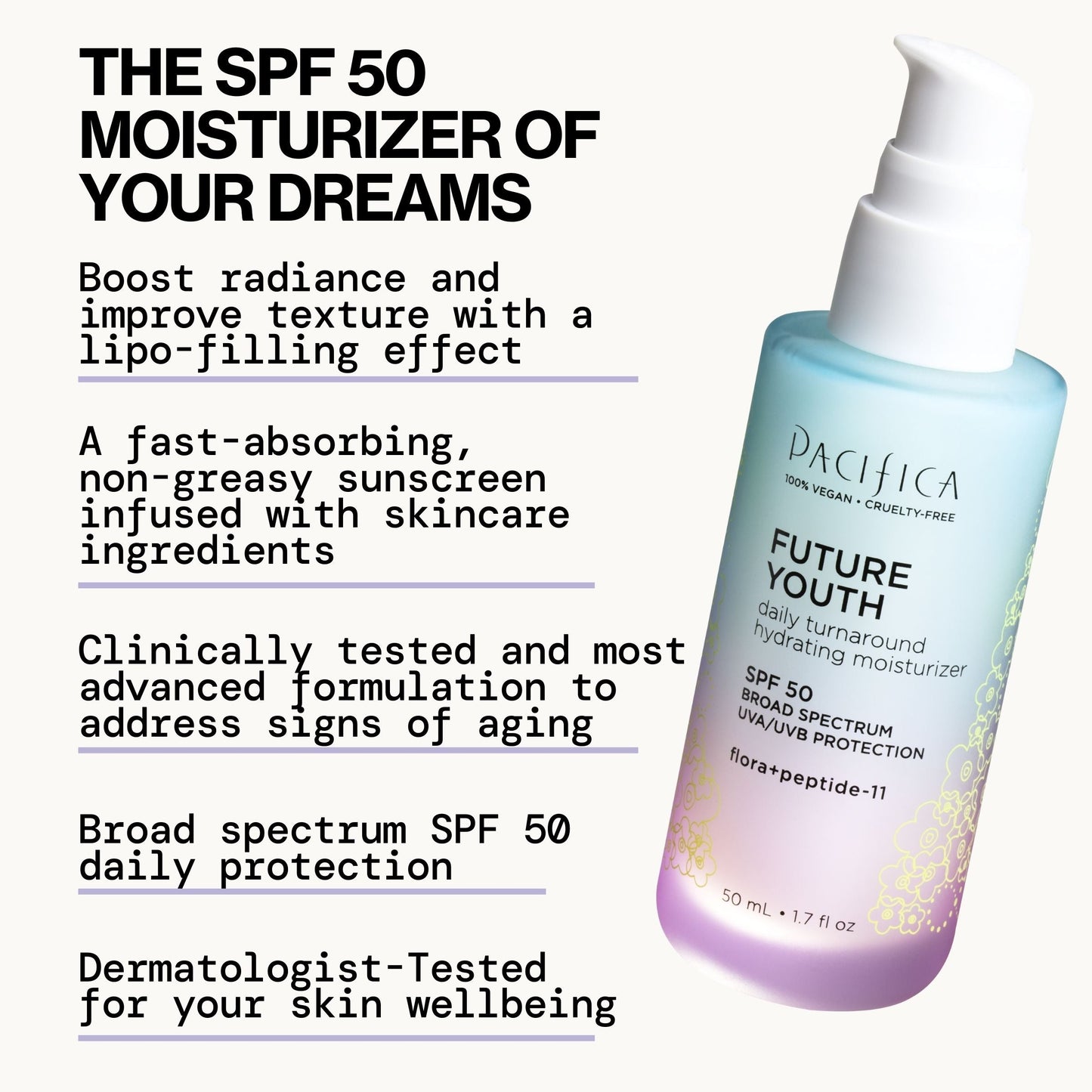 THE SPF 50 MOISTURIZER OF YOUR DREAMS

Boost radiance and improve texture with a lipo-filling effect

A fast-absorbing, non-greasy sunscreen infused with skincare ingredients

Clinically tested and most advanced formulation to address signs of aging

Broad spectrum SPF 50 daily protection

Dermatologist-Tested for your skin wellbeing

PACIFICA
100% VEGAN • CRUELTY-FREE

FUTURE YOUTH
daily turnaround hydrating moisturizer

SPF 50
BROAD SPECTRUM UVA/UVB PROTECTION

flora+peptide-11

50 mL • 1.7 fl oz