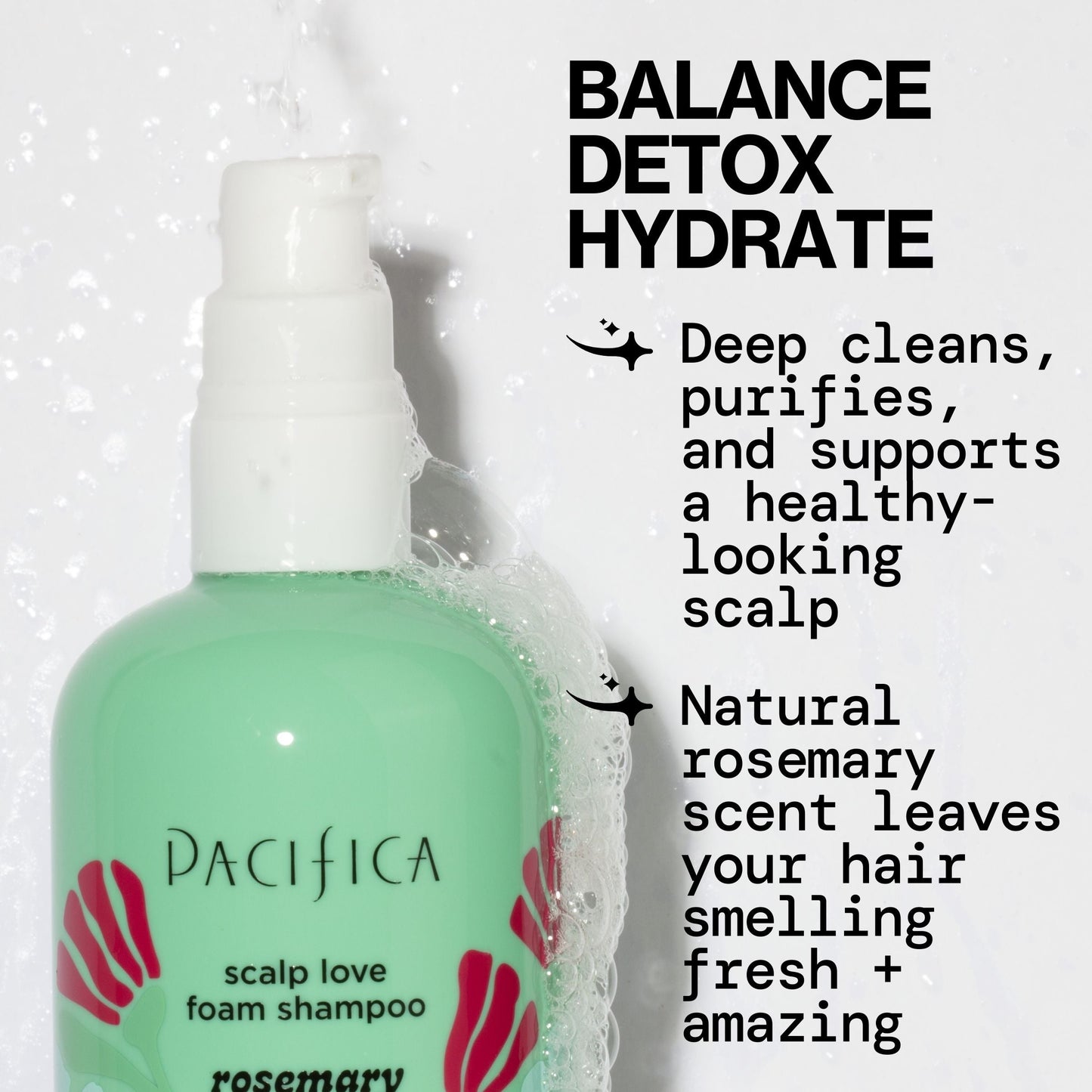 BALANCE
DETOX
HYDRATE

Deep cleans, purifies, and supports a healthy-looking scalp

Natural rosemary scent leaves your hair smelling fresh + amazing

PACIFICA

scalp love
foam shampoo

rosemary