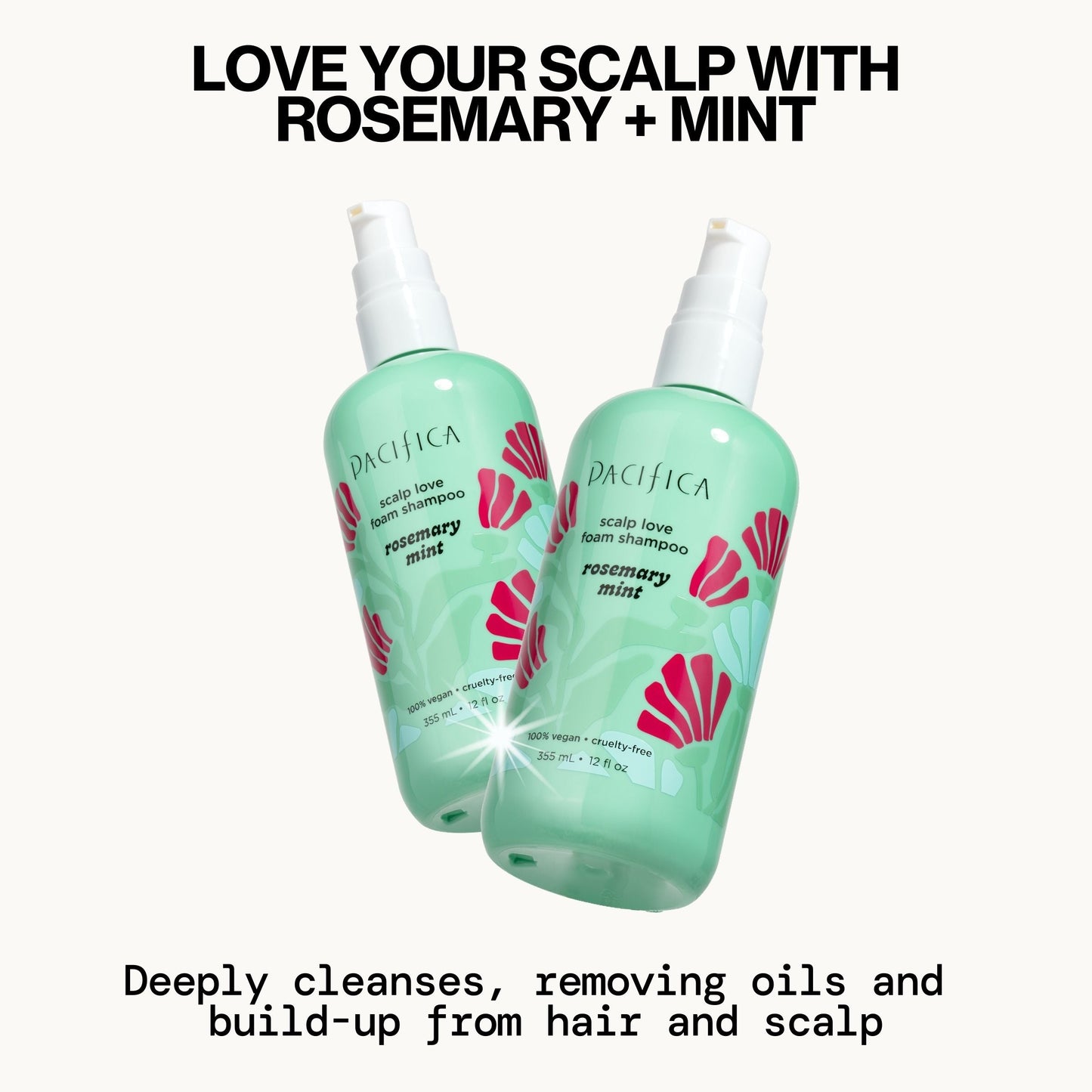 LOVE YOUR SCALP WITH ROSEMARY + MINT

PACIFICA
scalp love foam shampoo
rosemary mint
100% vegan • cruelty-free
355 mL • 12 fl oz

PACIFICA
scalp love foam shampoo
rosemary mint
100% vegan • cruelty-free
355 mL • 12 fl oz

Deeply cleanses, removing oils and build-up from hair and scalp