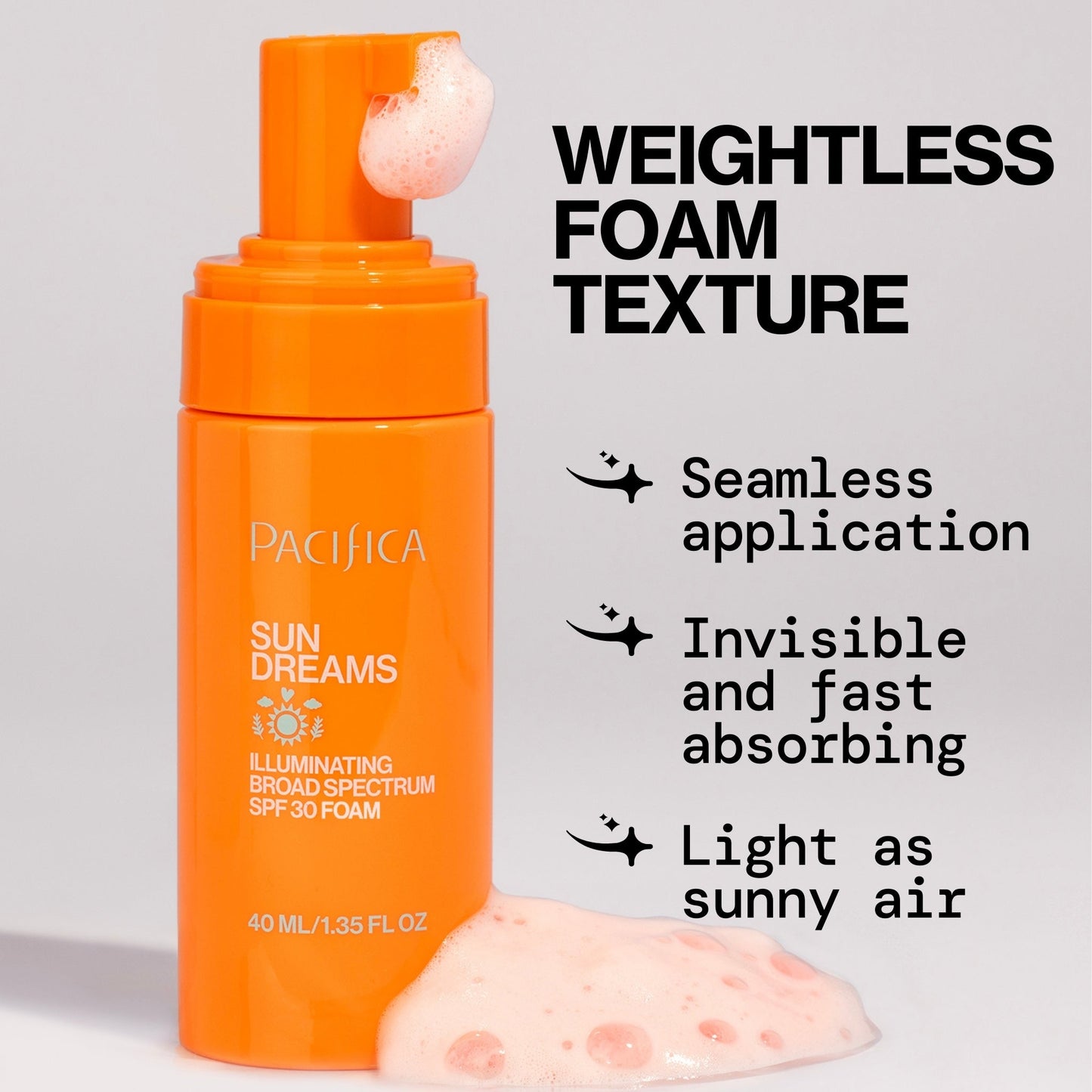 PACIFICA

SUN DREAMS

ILLUMINATING BROAD SPECTRUM SPF 30 FOAM

40 ML/1.35 FL OZ

WEIGHTLESS FOAM TEXTURE

Seamless application

Invisible and fast absorbing

Light as sunny air